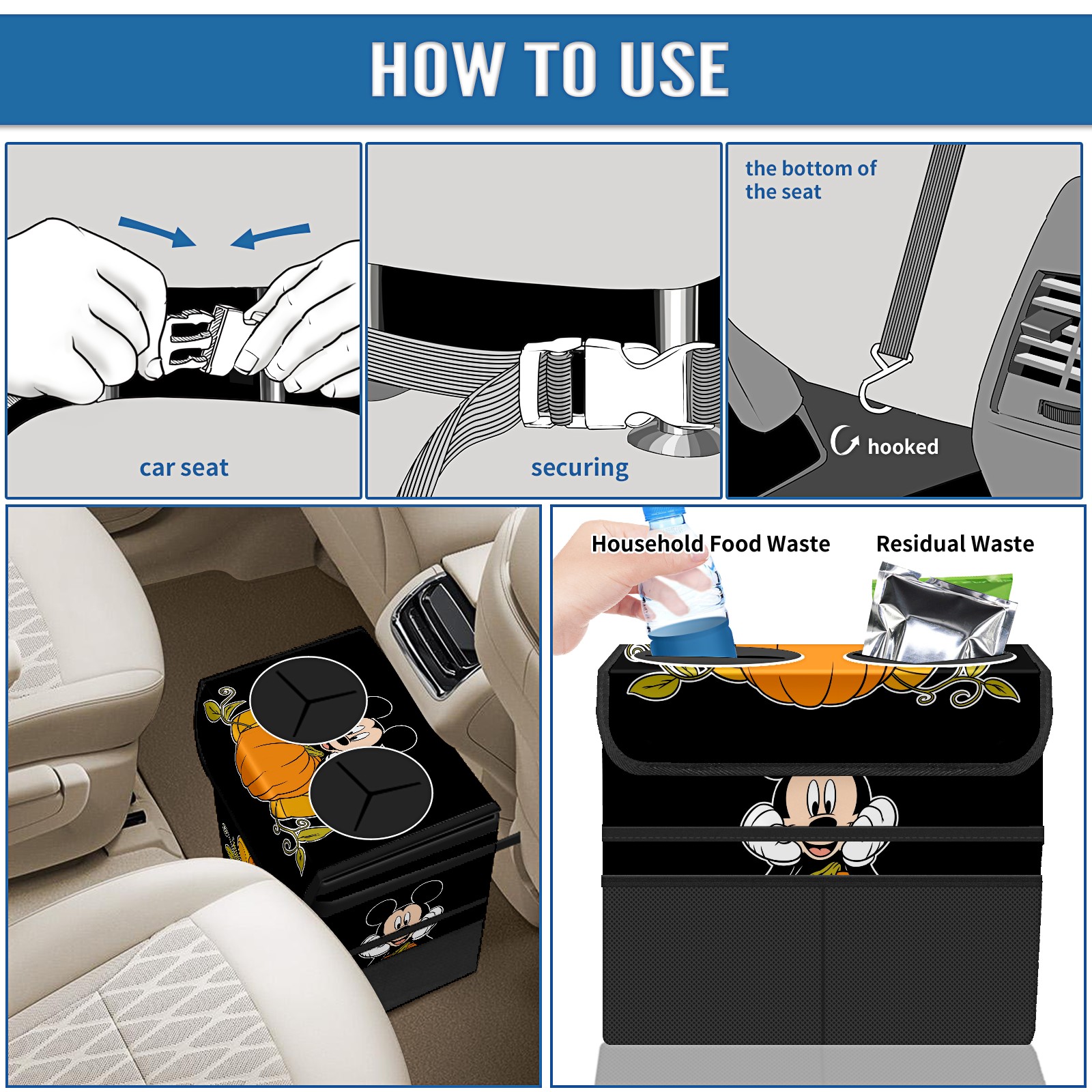 HOW TO USE

car seat

securing

the bottom of the seat

hooked

Household Food Waste

Residual Waste