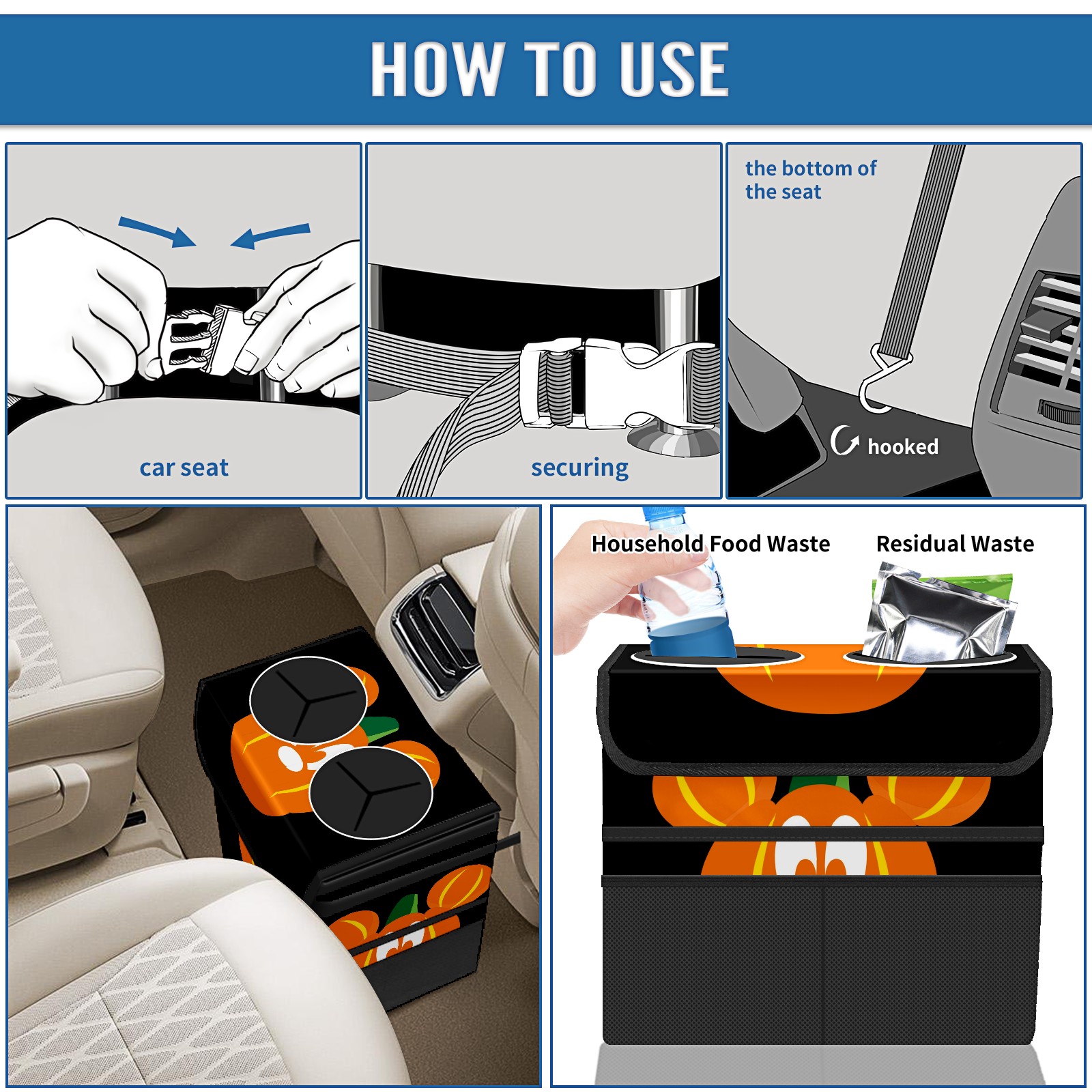 HOW TO USE

car seat

securing

the bottom of the seat

hooked

Household Food Waste

Residual Waste