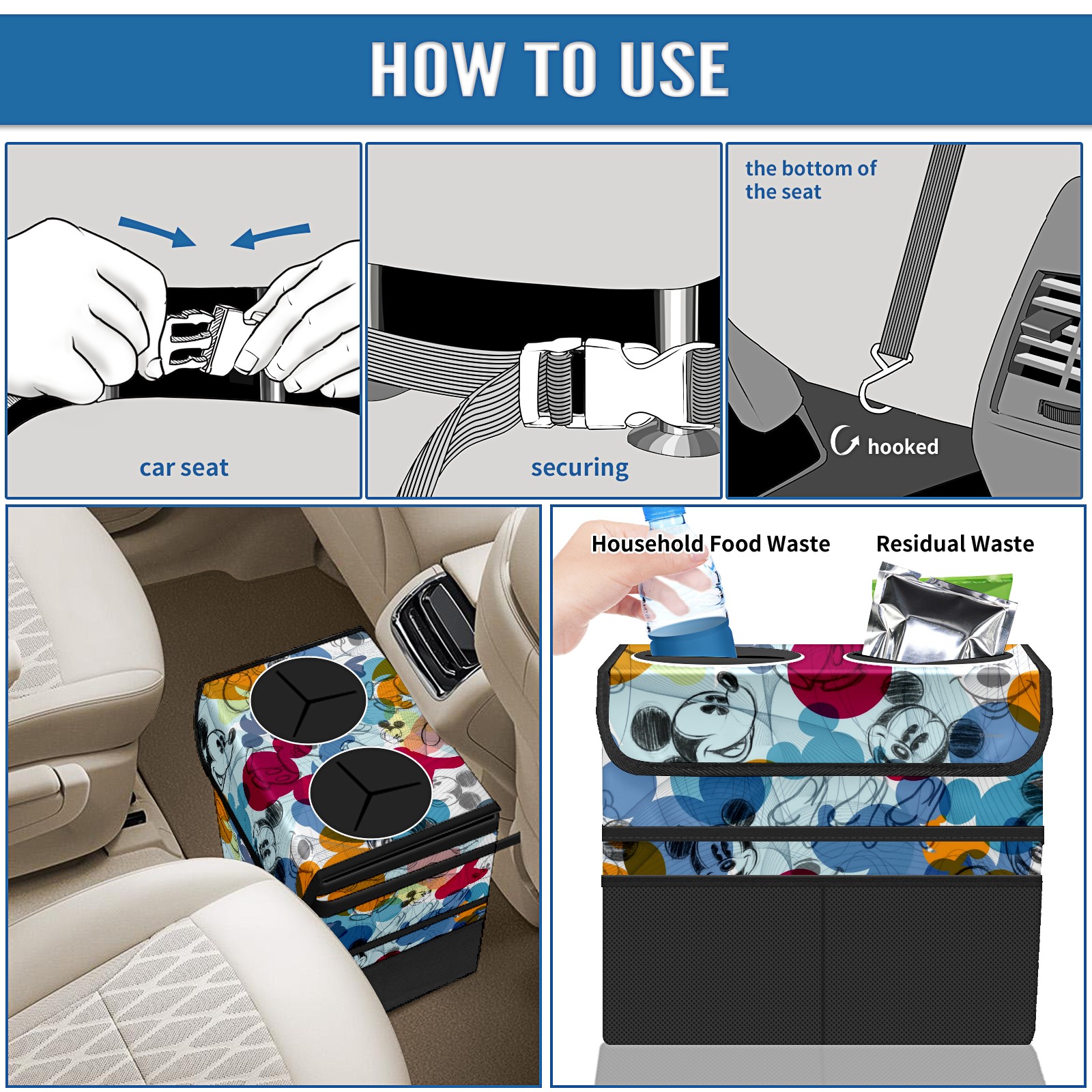 HOW TO USE

car seat

securing

the bottom of the seat

hooked

Household Food Waste

Residual Waste