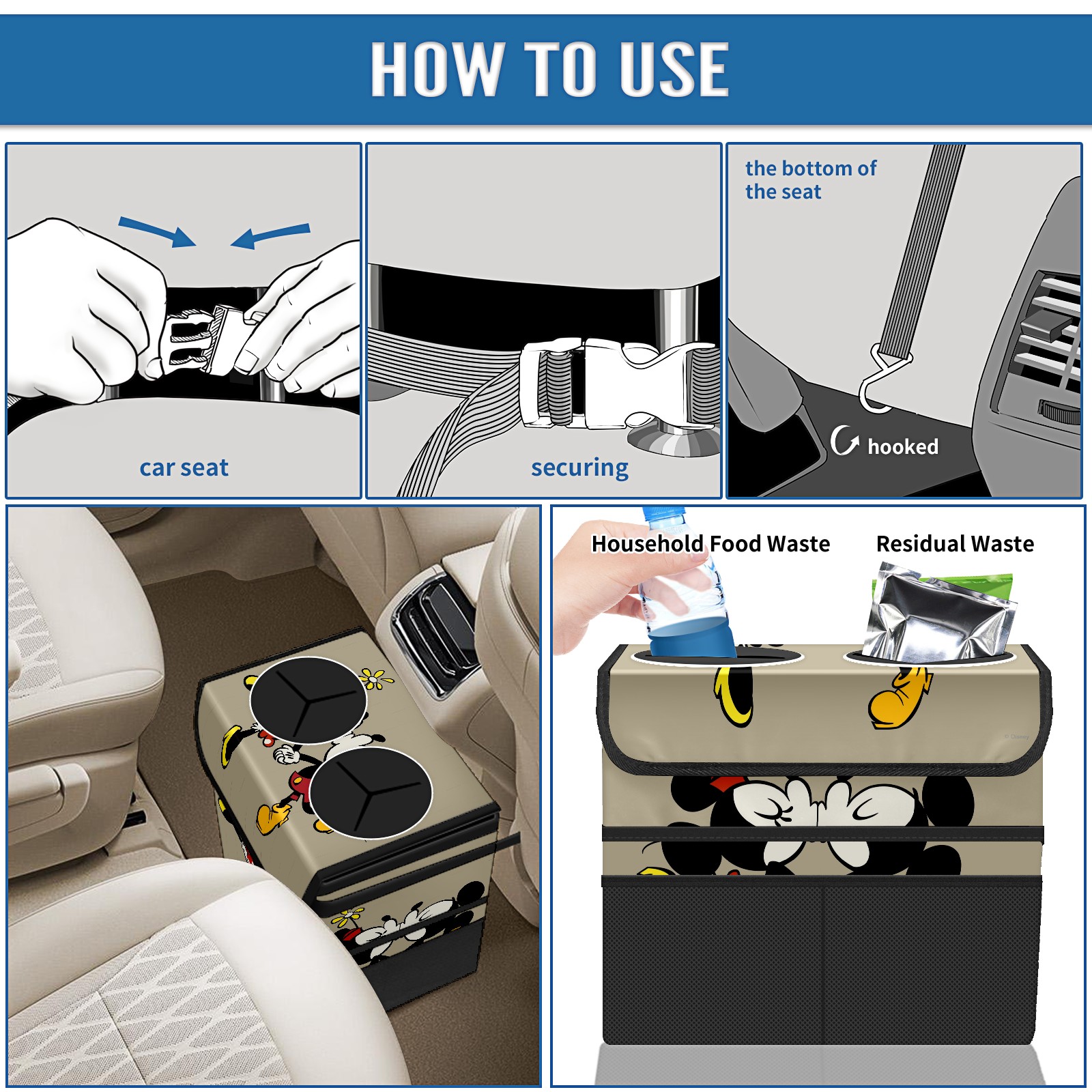 HOW TO USE

car seat

securing

the bottom of the seat

hooked

Household Food Waste

Residual Waste

© Disney