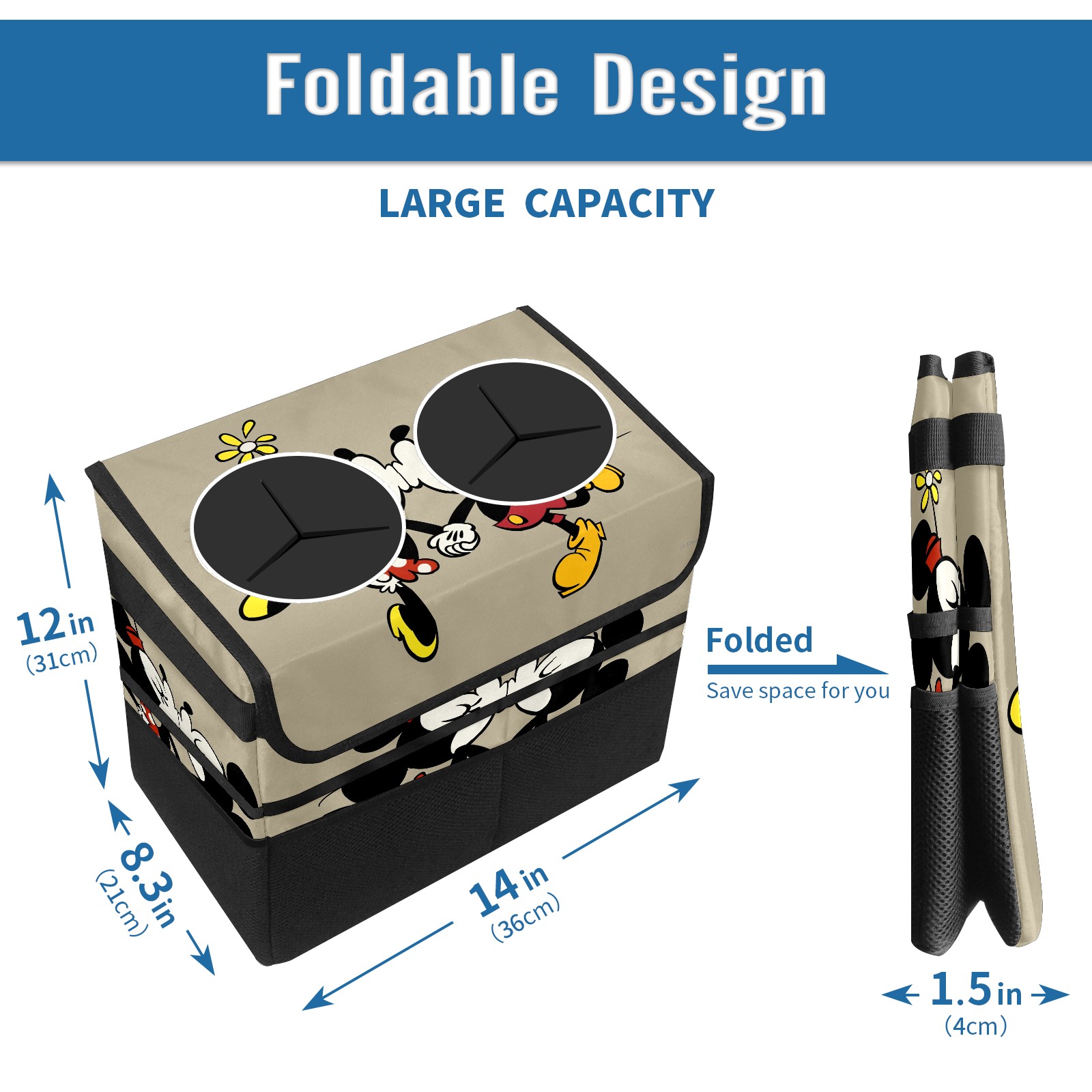 Foldable Design

LARGE CAPACITY

12in
(31cm)

8.3in
(21cm)

14in
(36cm)

Folded
Save space for you

1.5in
(4cm)