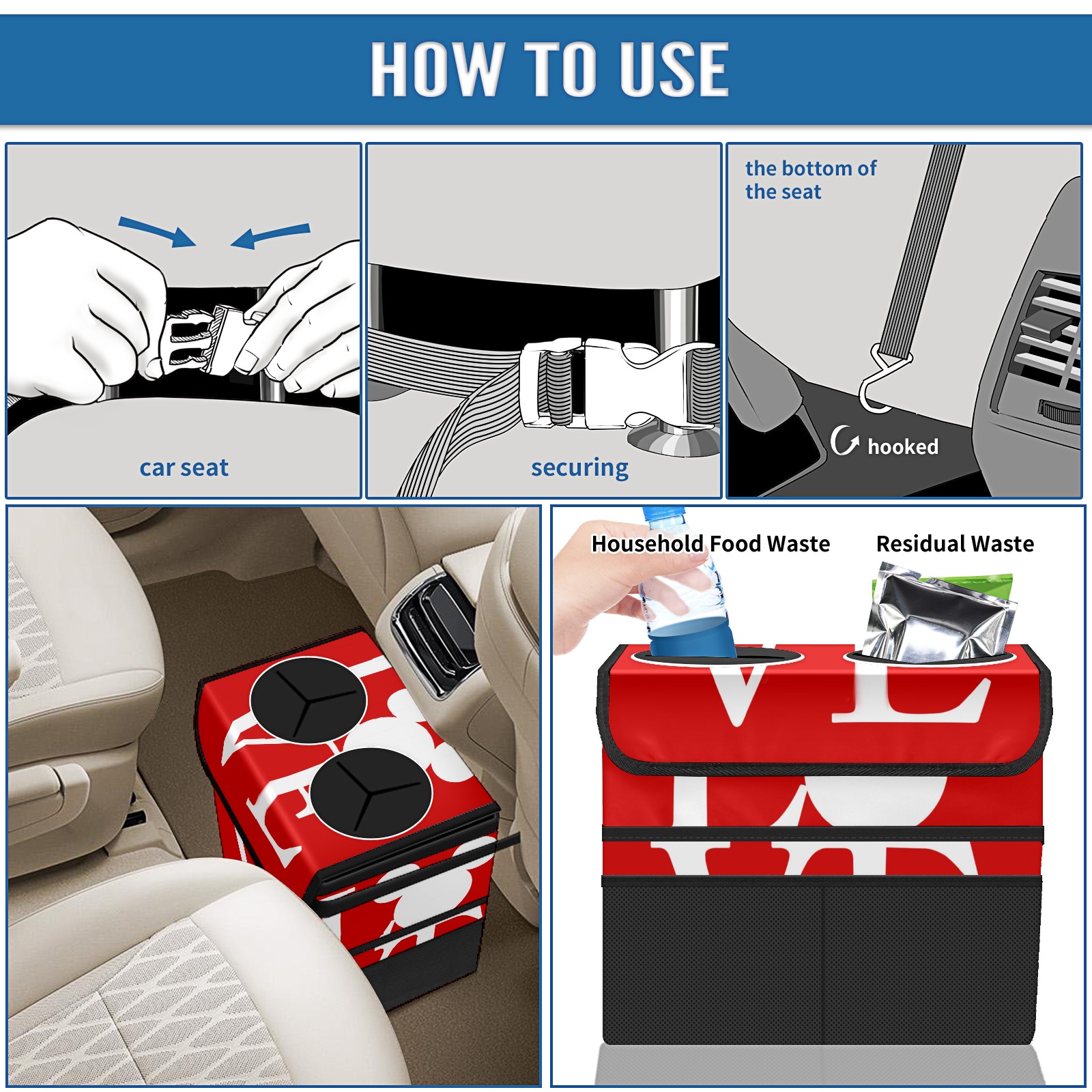 HOW TO USE

car seat

securing

the bottom of the seat

hooked

Household Food Waste

Residual Waste