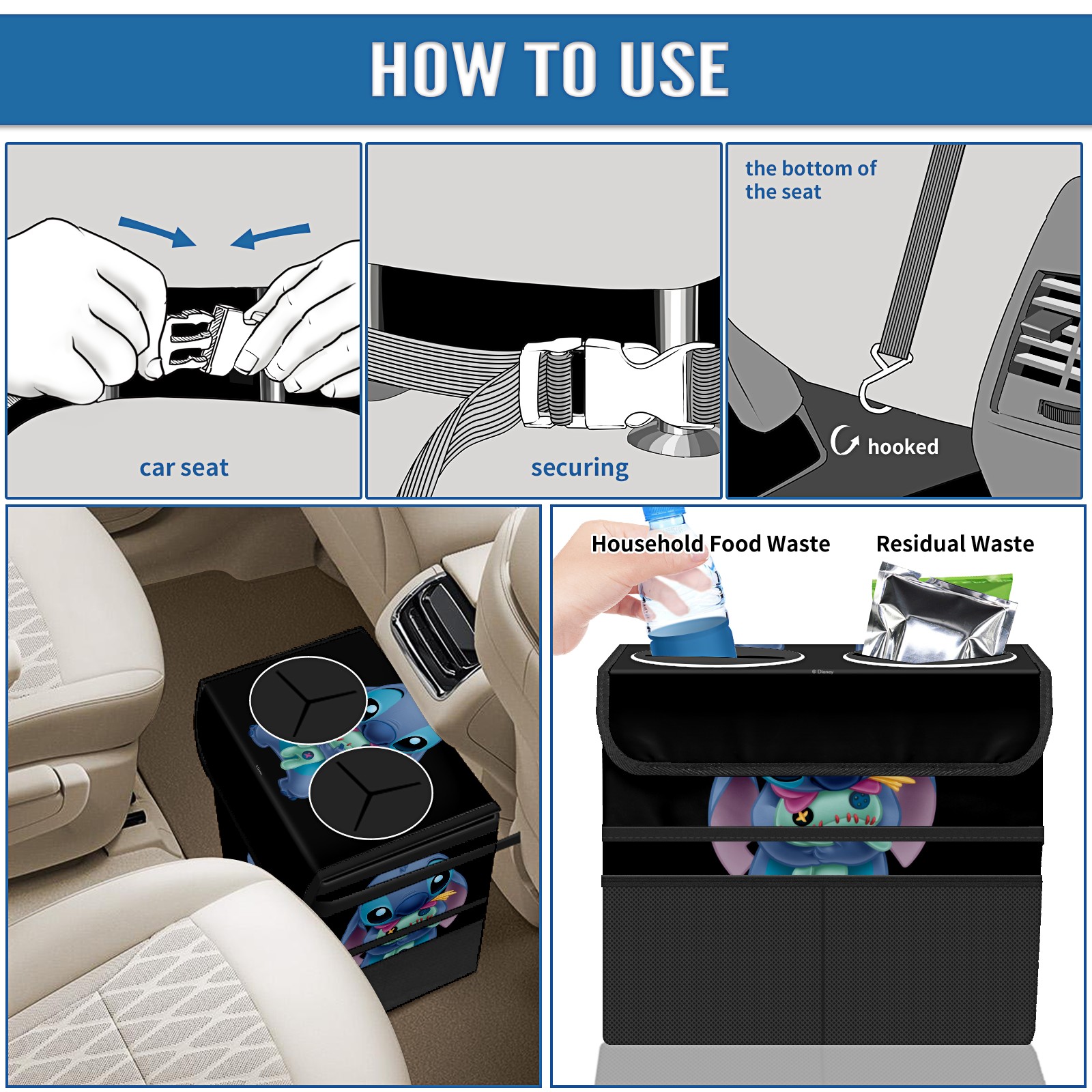 HOW TO USE

car seat

securing

the bottom of the seat

hooked

Household Food Waste

Residual Waste

© Disney