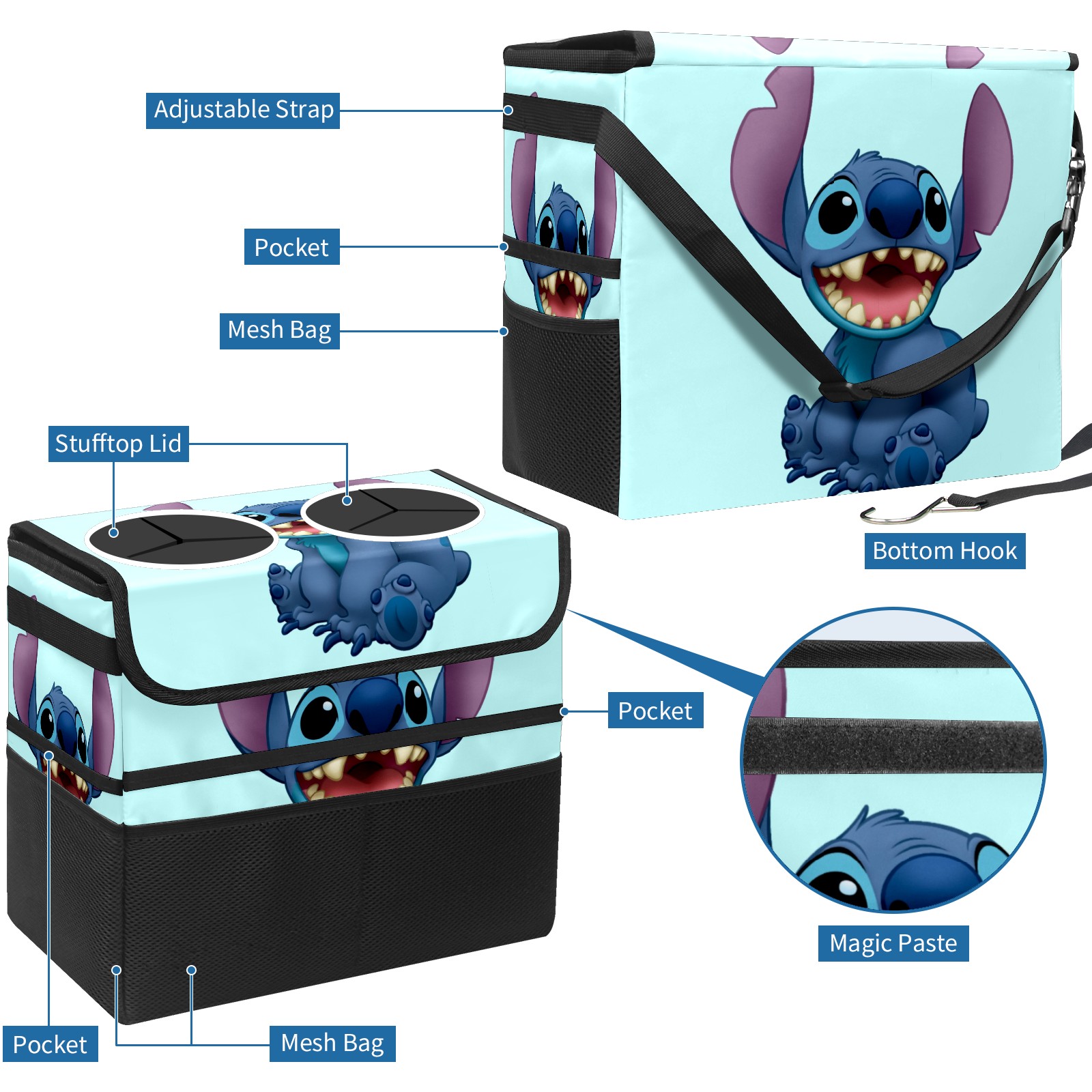 Adjustable Strap

Pocket

Mesh Bag

Stufftop Lid

Bottom Hook

Pocket

Magic Paste

Pocket

Mesh Bag