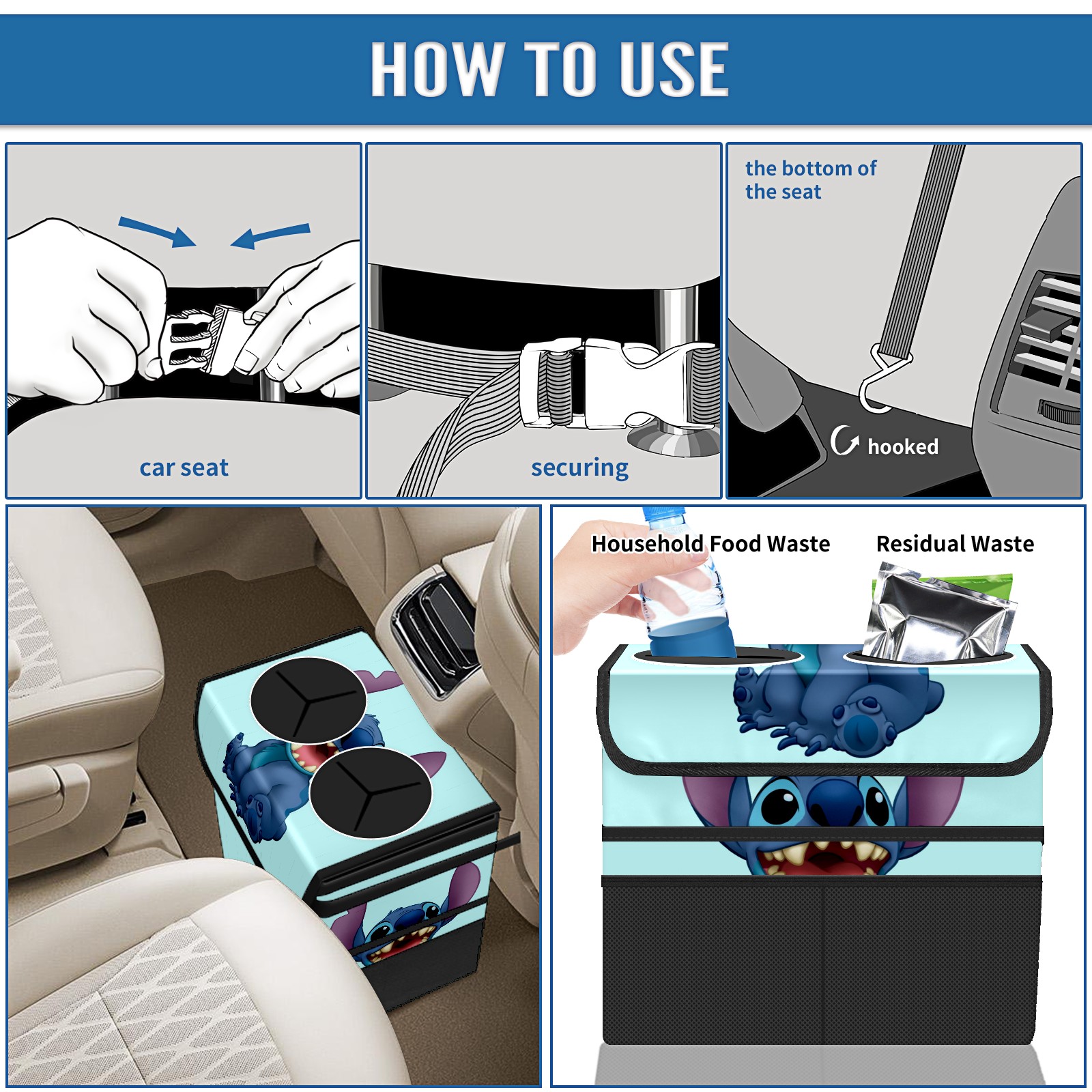 HOW TO USE

car seat

securing

the bottom of the seat

hooked

Household Food Waste

Residual Waste