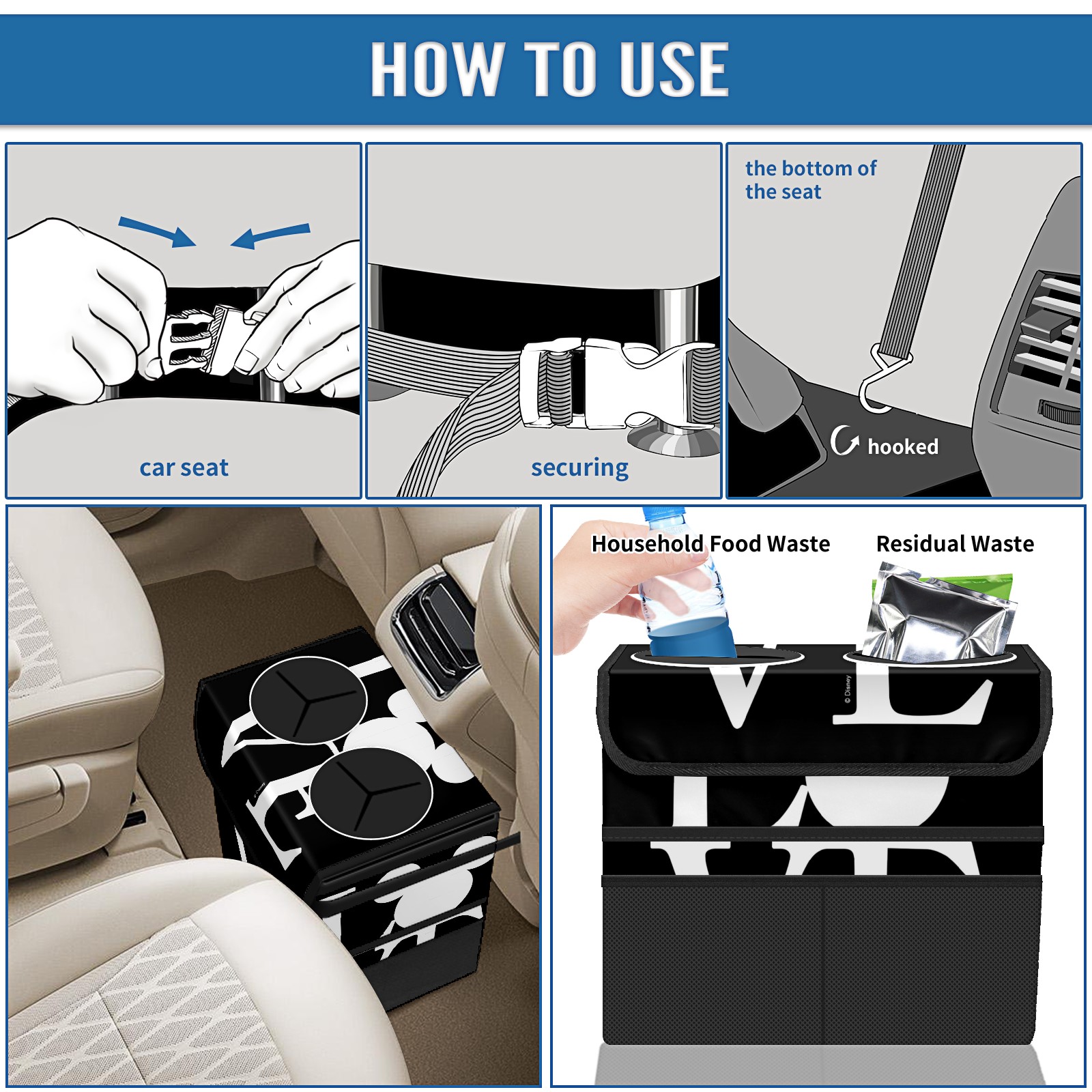 HOW TO USE

car seat

securing

the bottom of the seat

hooked

Household Food Waste

Residual Waste

© Disney