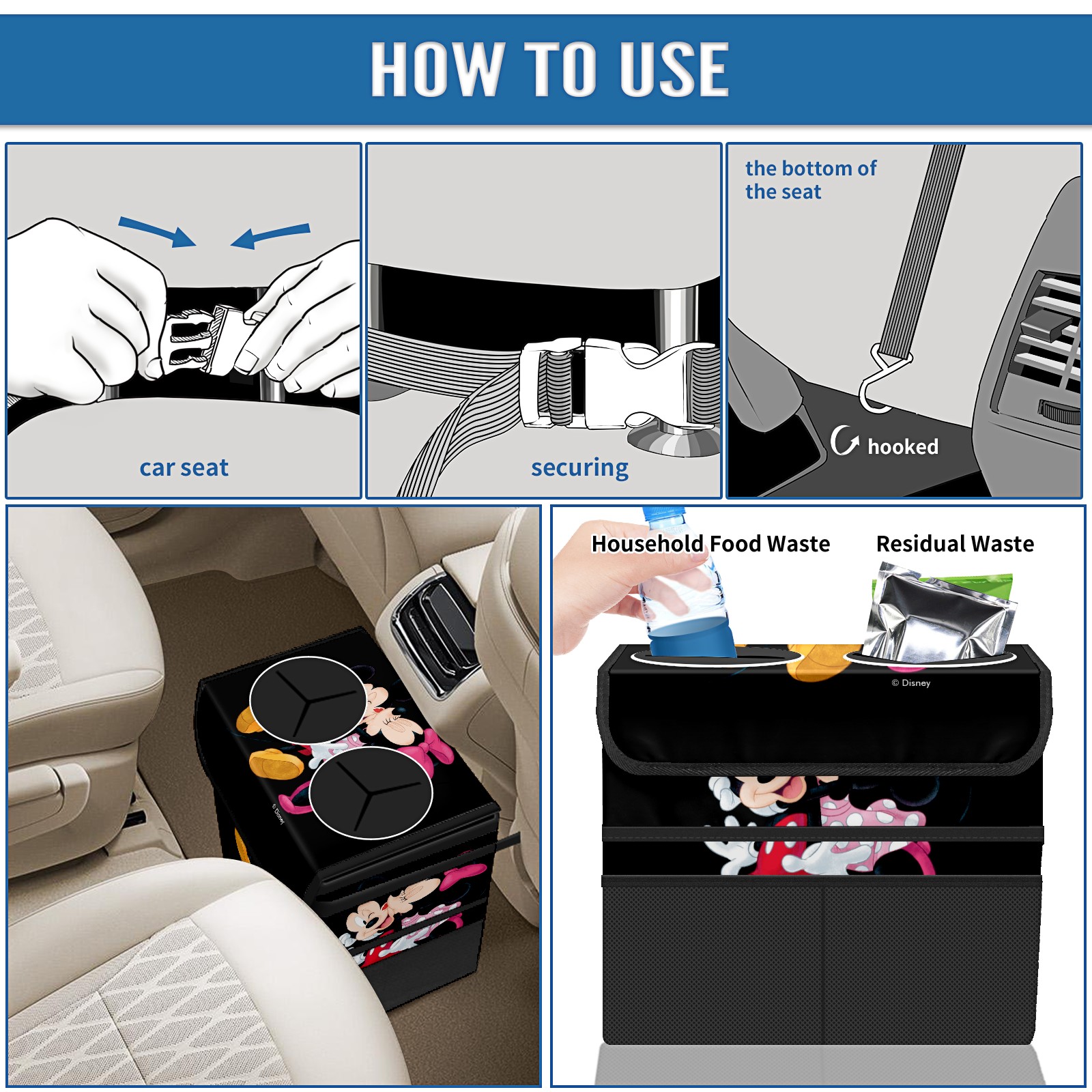 HOW TO USE

car seat

securing

the bottom of the seat

hooked

© Disney

Household Food Waste

Residual Waste

© Disney