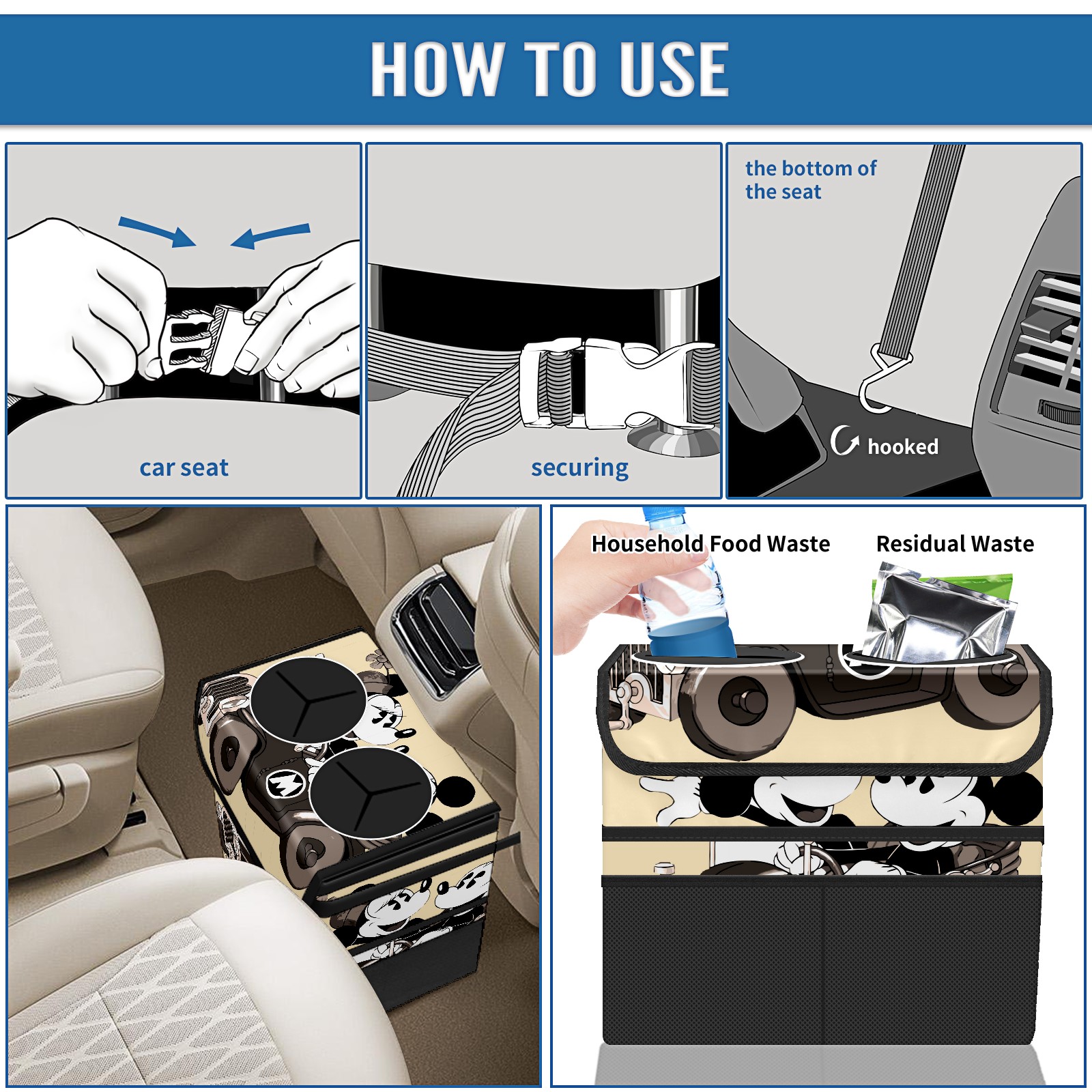 HOW TO USE

car seat

securing

the bottom of the seat

hooked

Household Food Waste

Residual Waste