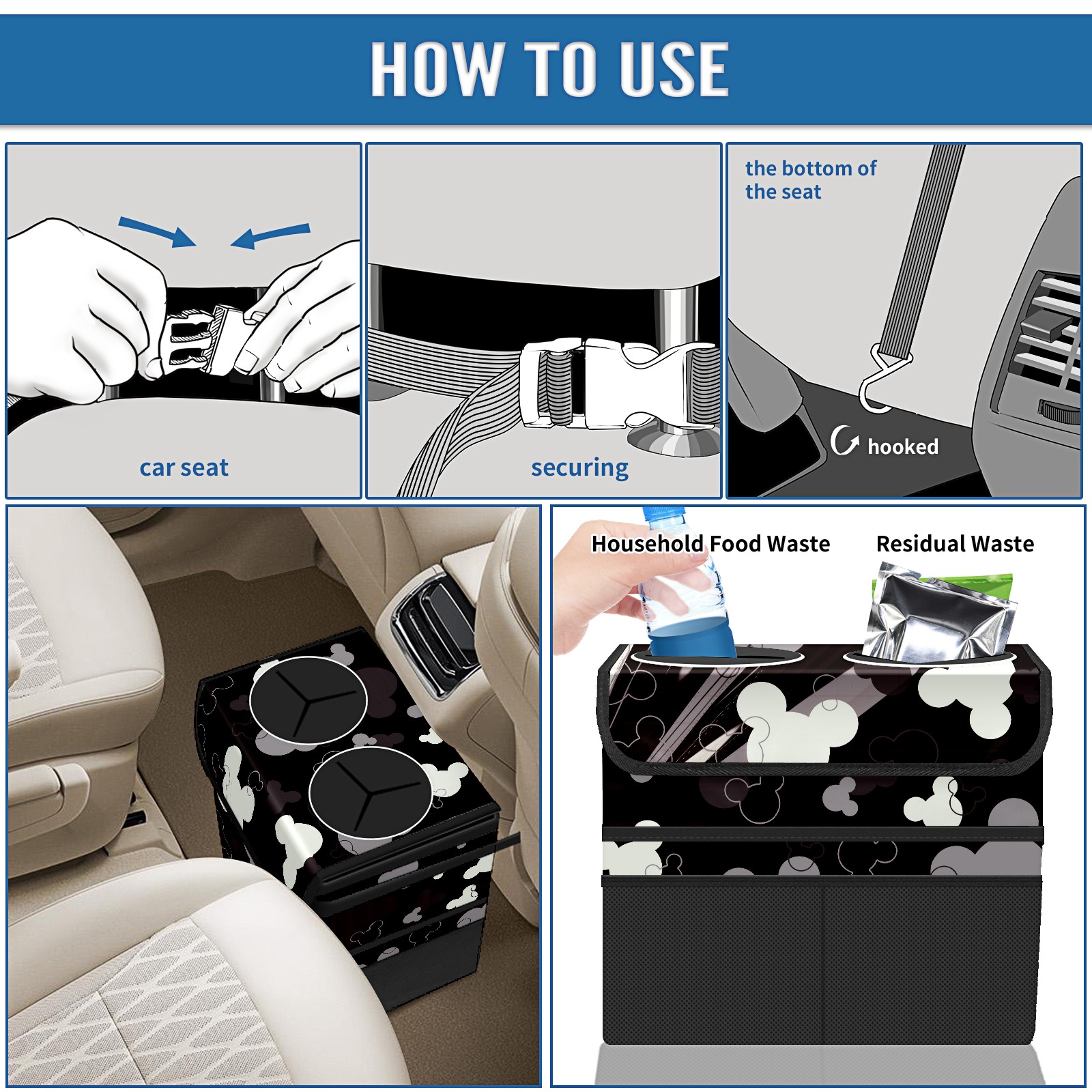 HOW TO USE

car seat

securing

the bottom of the seat

hooked

Household Food Waste

Residual Waste