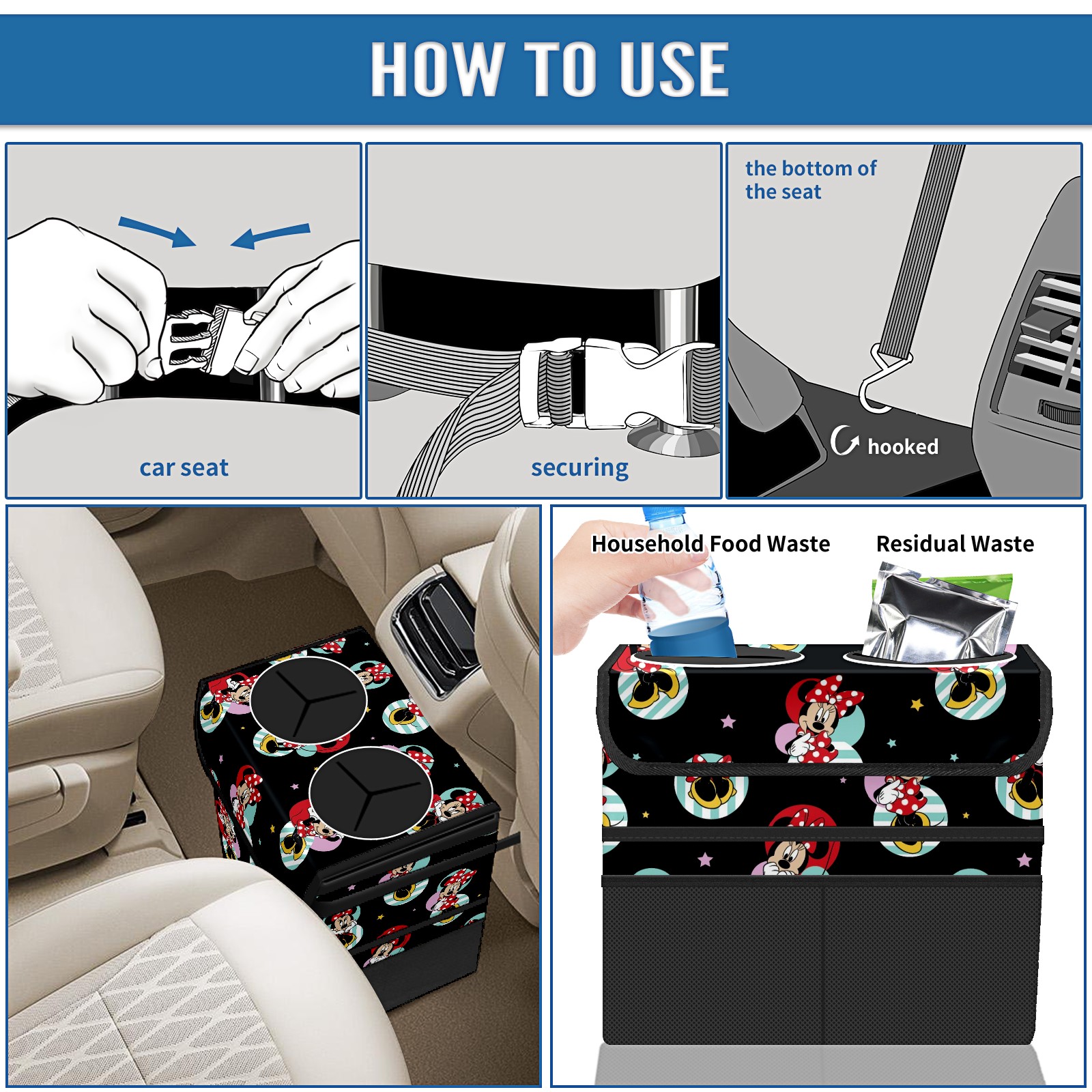 HOW TO USE

car seat

securing

the bottom of the seat

hooked

Household Food Waste

Residual Waste