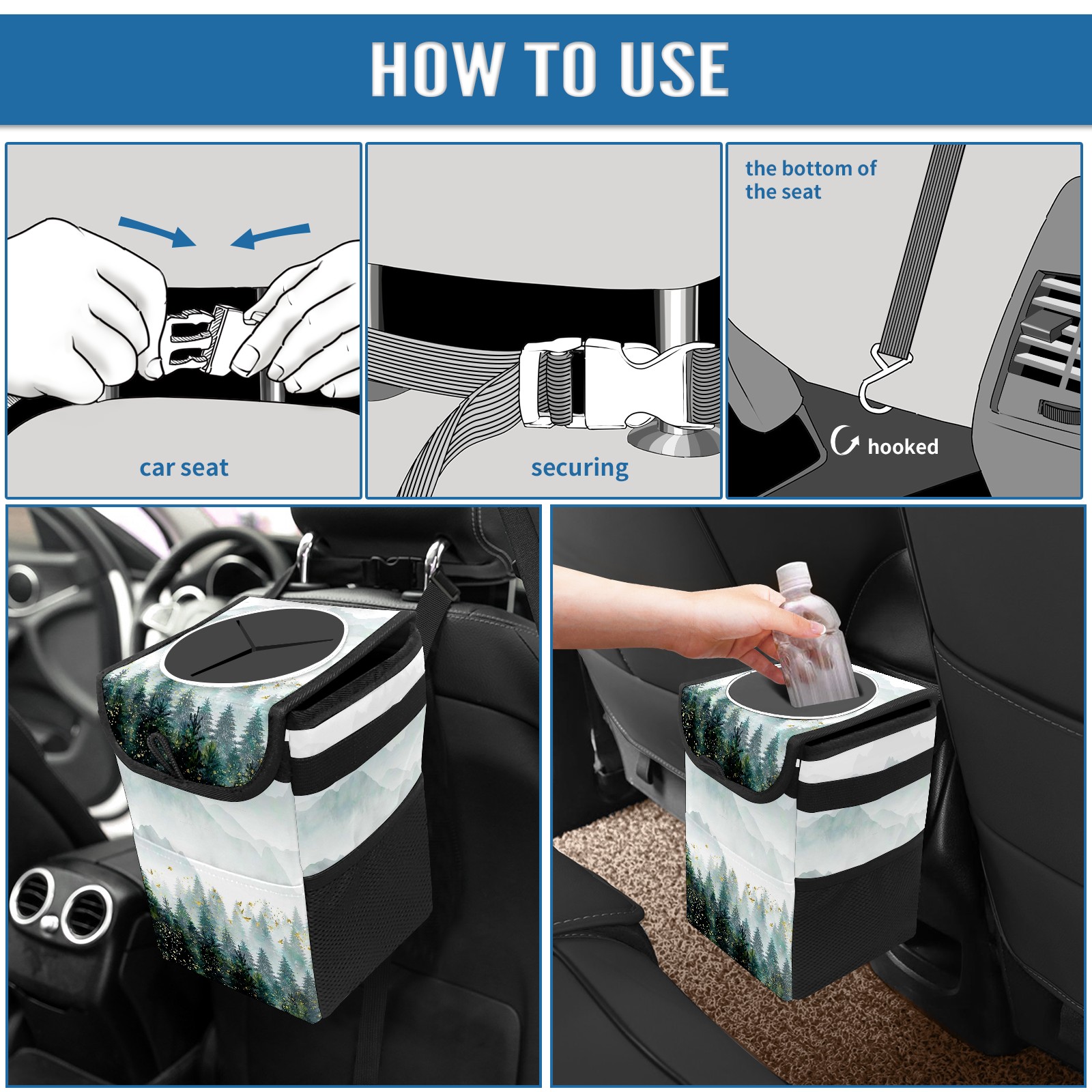 HOW TO USE

car seat

securing

the bottom of the seat

hooked