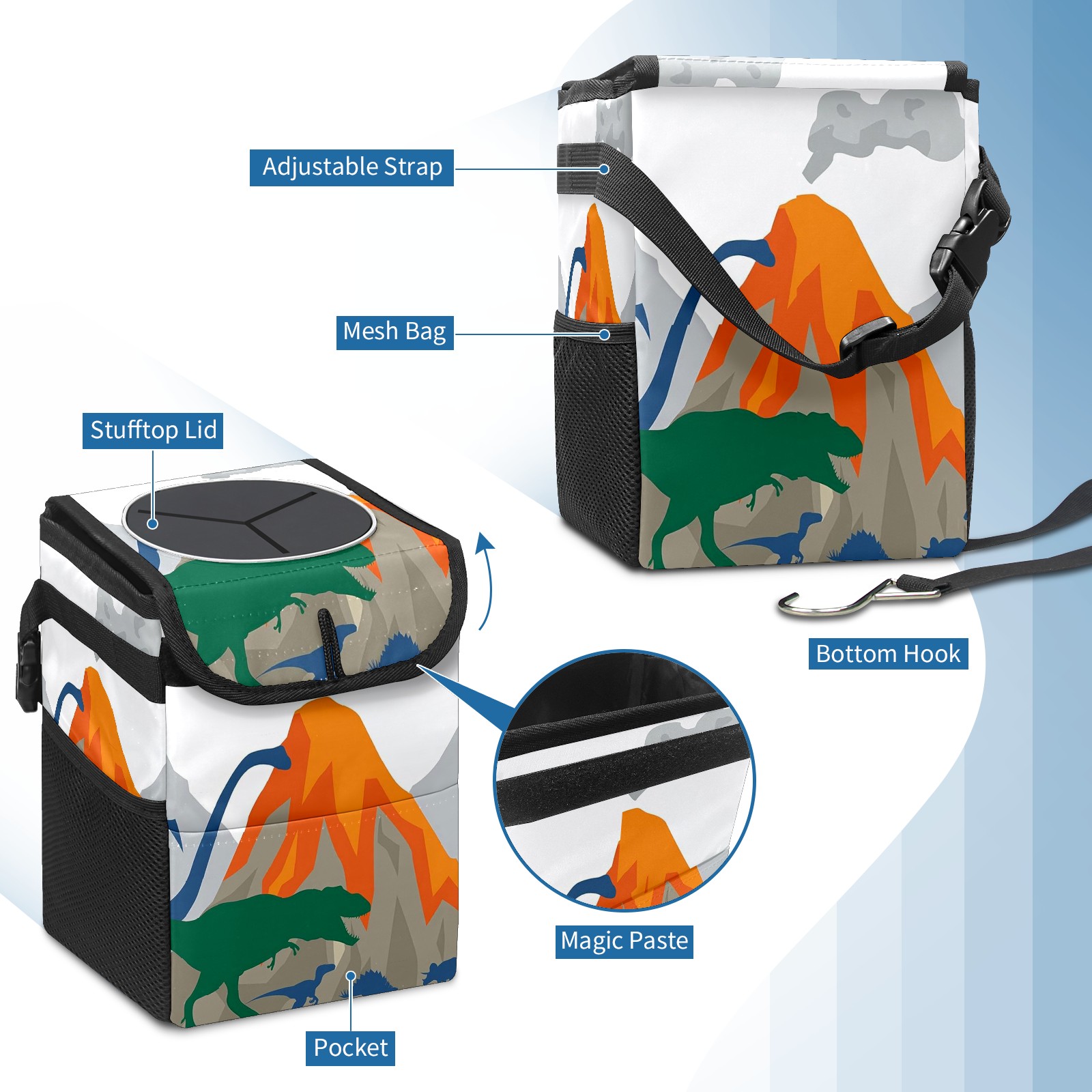 Adjustable Strap

Mesh Bag

Stufftop Lid

Bottom Hook

Magic Paste

Pocket