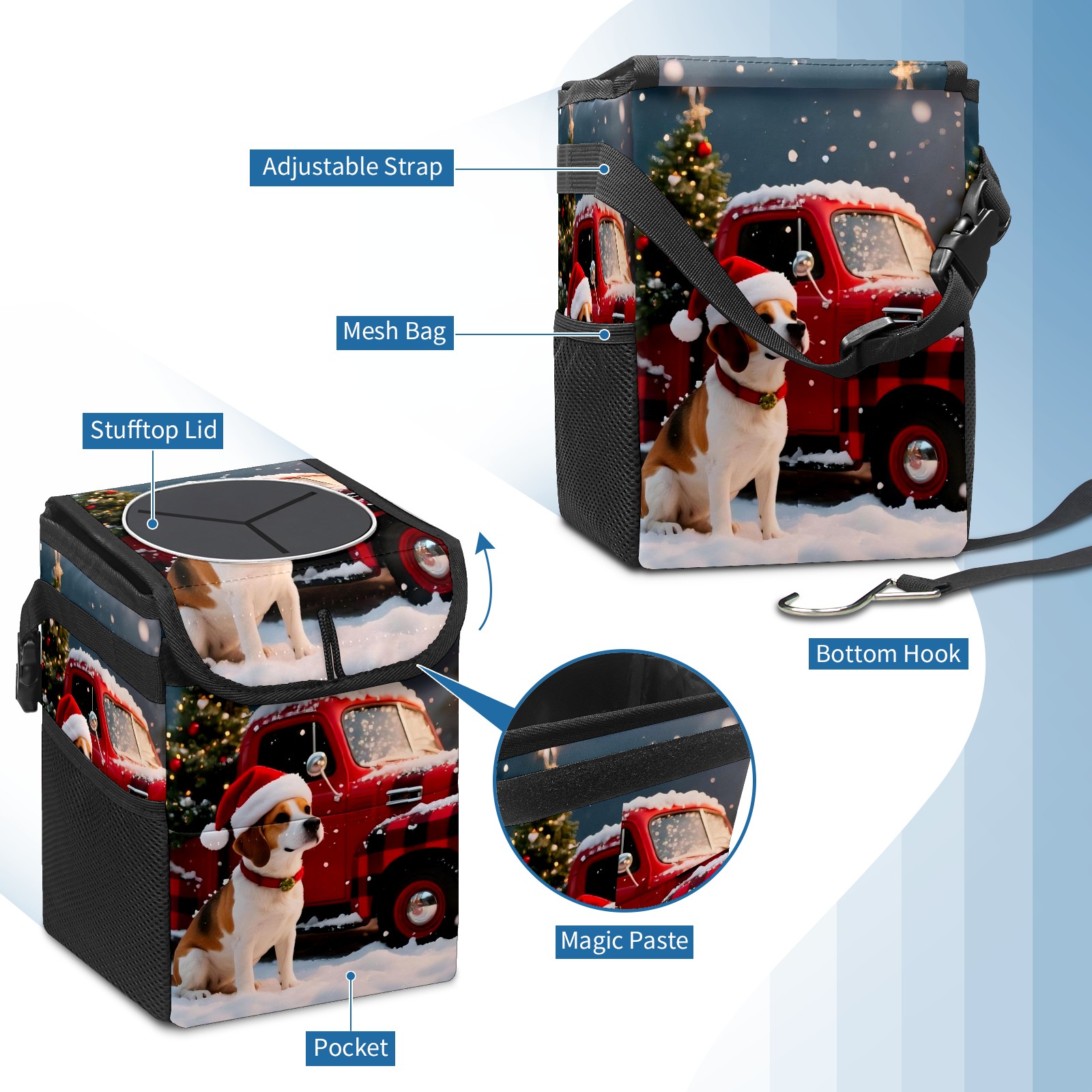 Adjustable Strap

Mesh Bag

Stufftop Lid

Bottom Hook

Magic Paste

Pocket