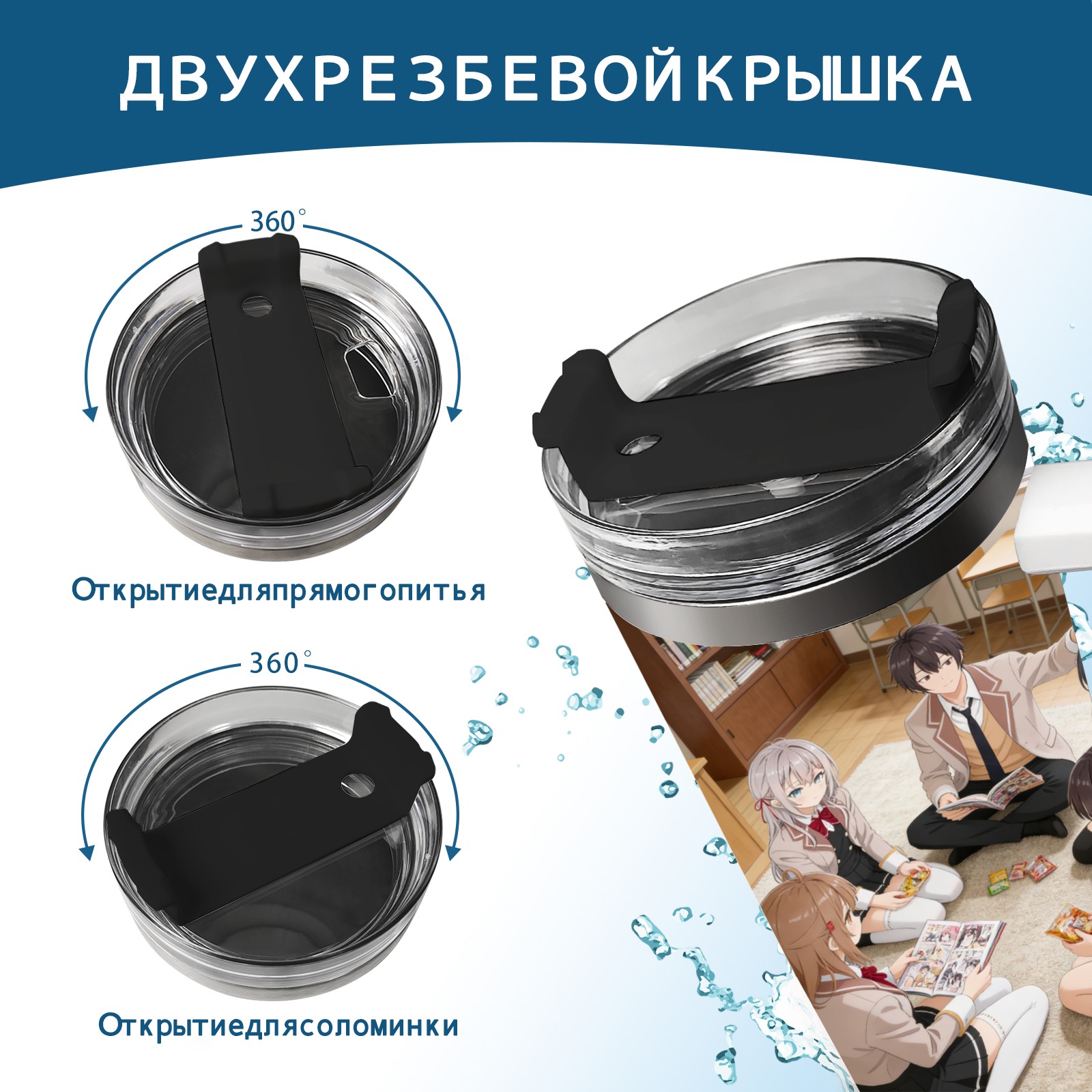 ДВУХРЕЗБЕВОЙКРЫШКА

360°

Открытиедляпрямогопитья

360°

Открытиедлясоломинки