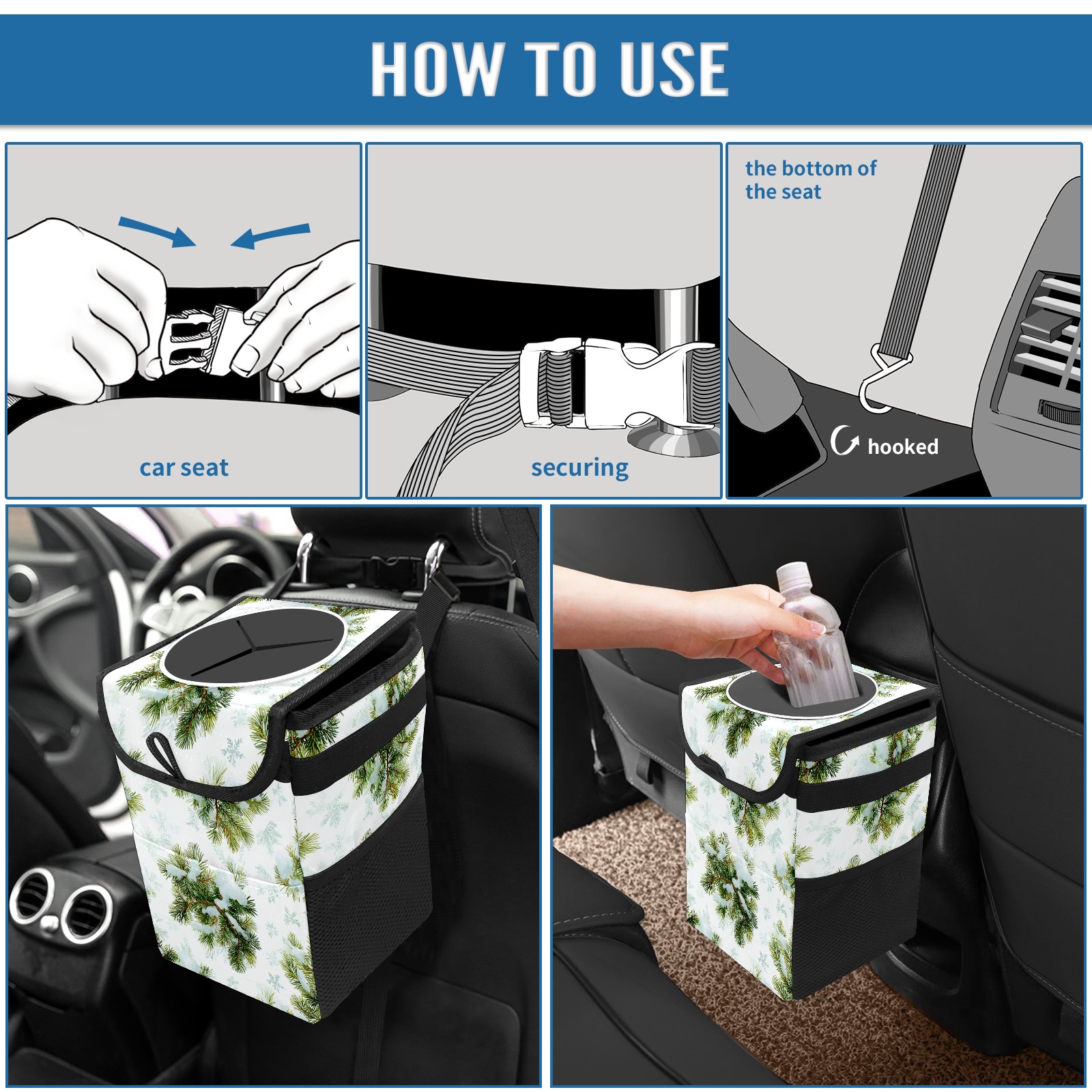 HOW TO USE

car seat

securing

the bottom of the seat

hooked