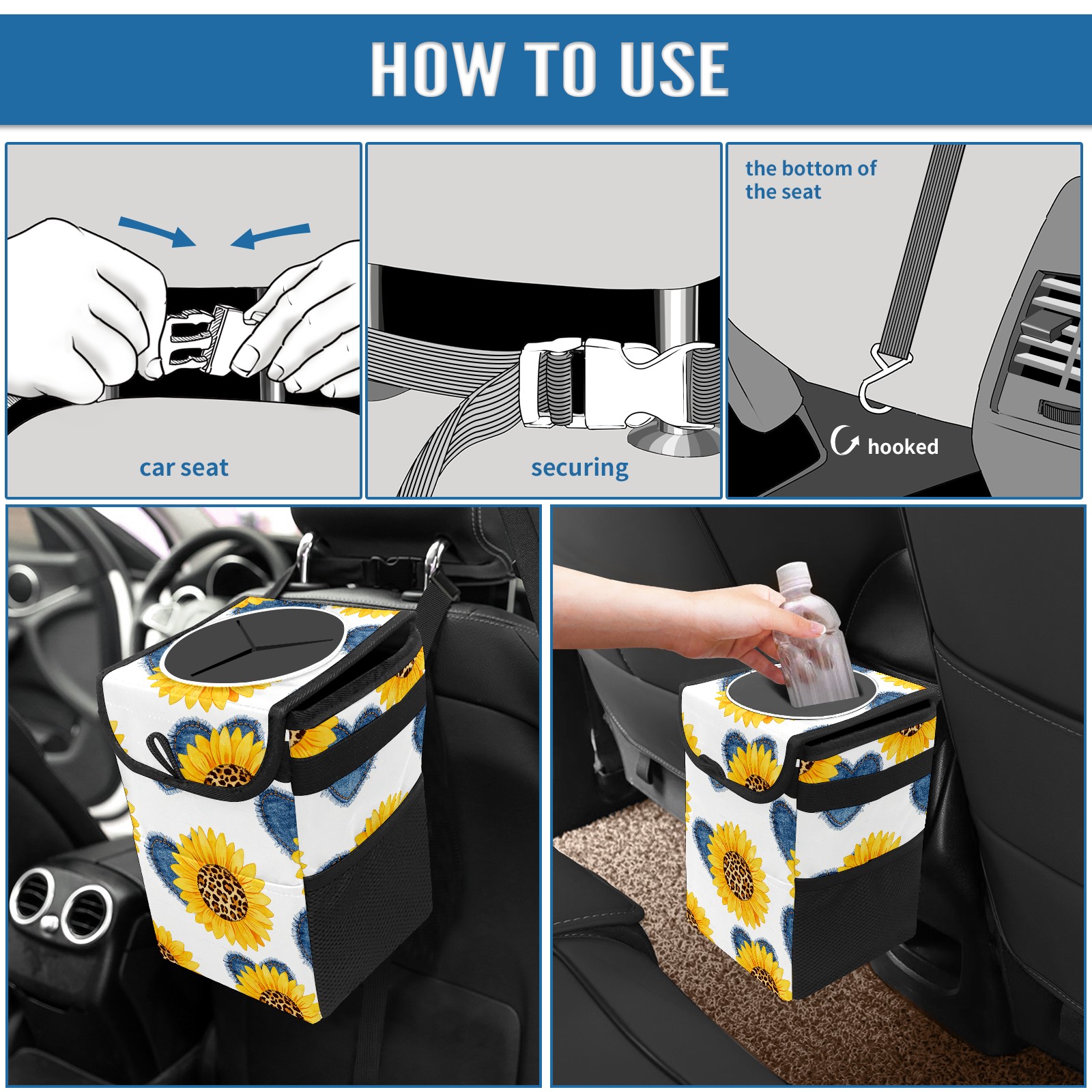 HOW TO USE

car seat

securing

the bottom of the seat

hooked