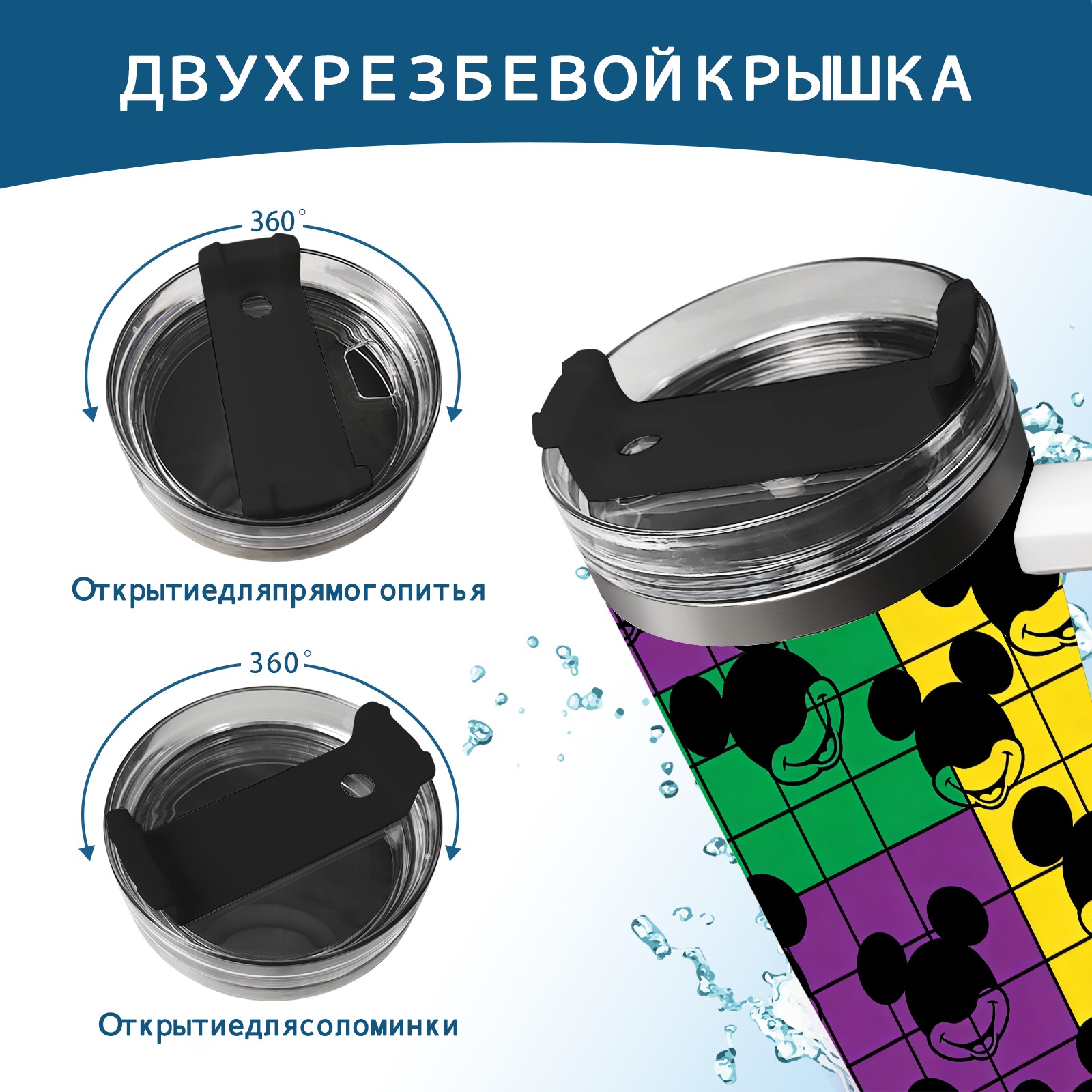 ДВУХРЕЗБЕВОЙКРЫШКА

360°

Открытиедляпрямогопитья

360°

Открытиедлясоломинки