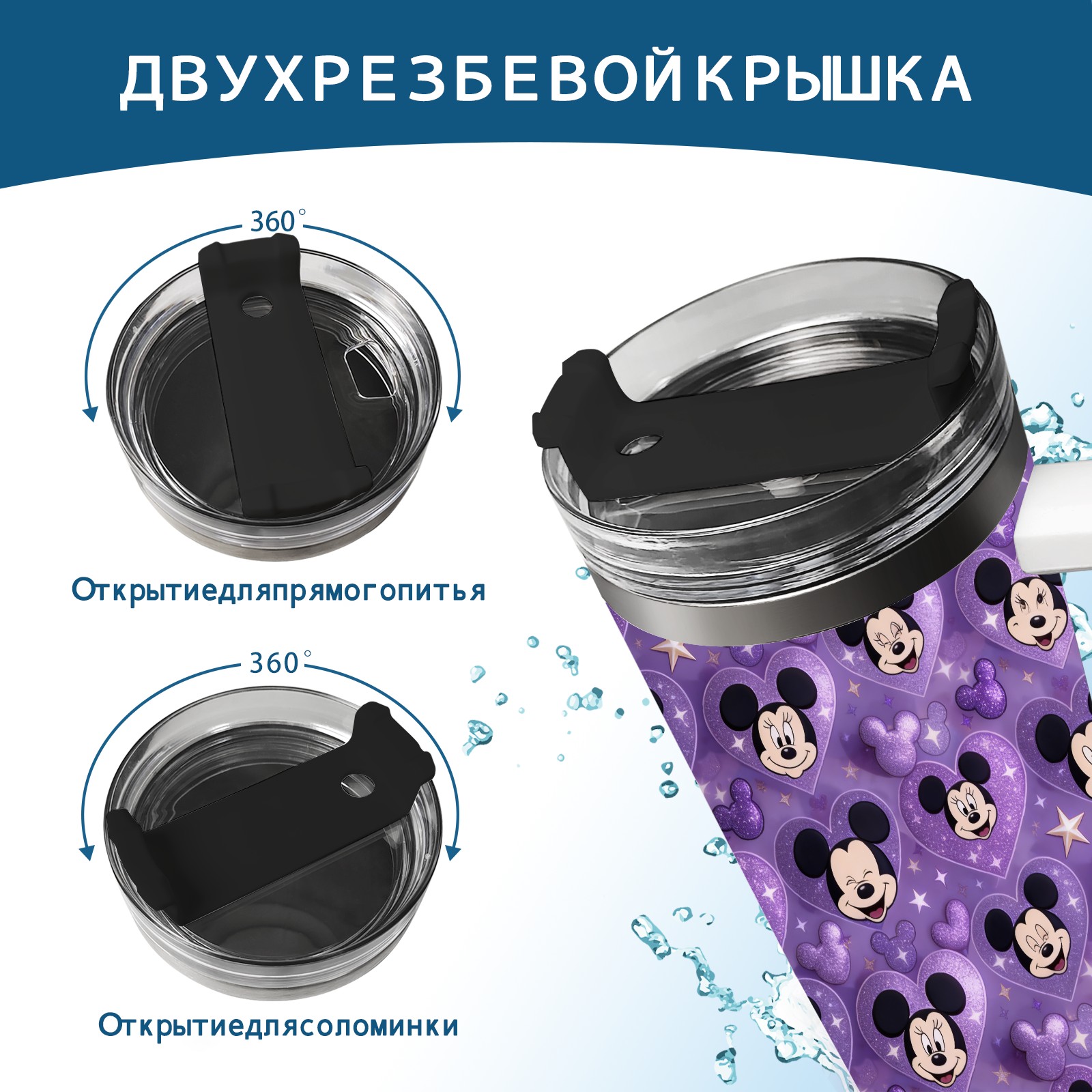 ДВУХРЕЗБЕВОЙКРЫШКА

360°

Открытиедляпрямогопитья

360°

Открытиедлясоломинки