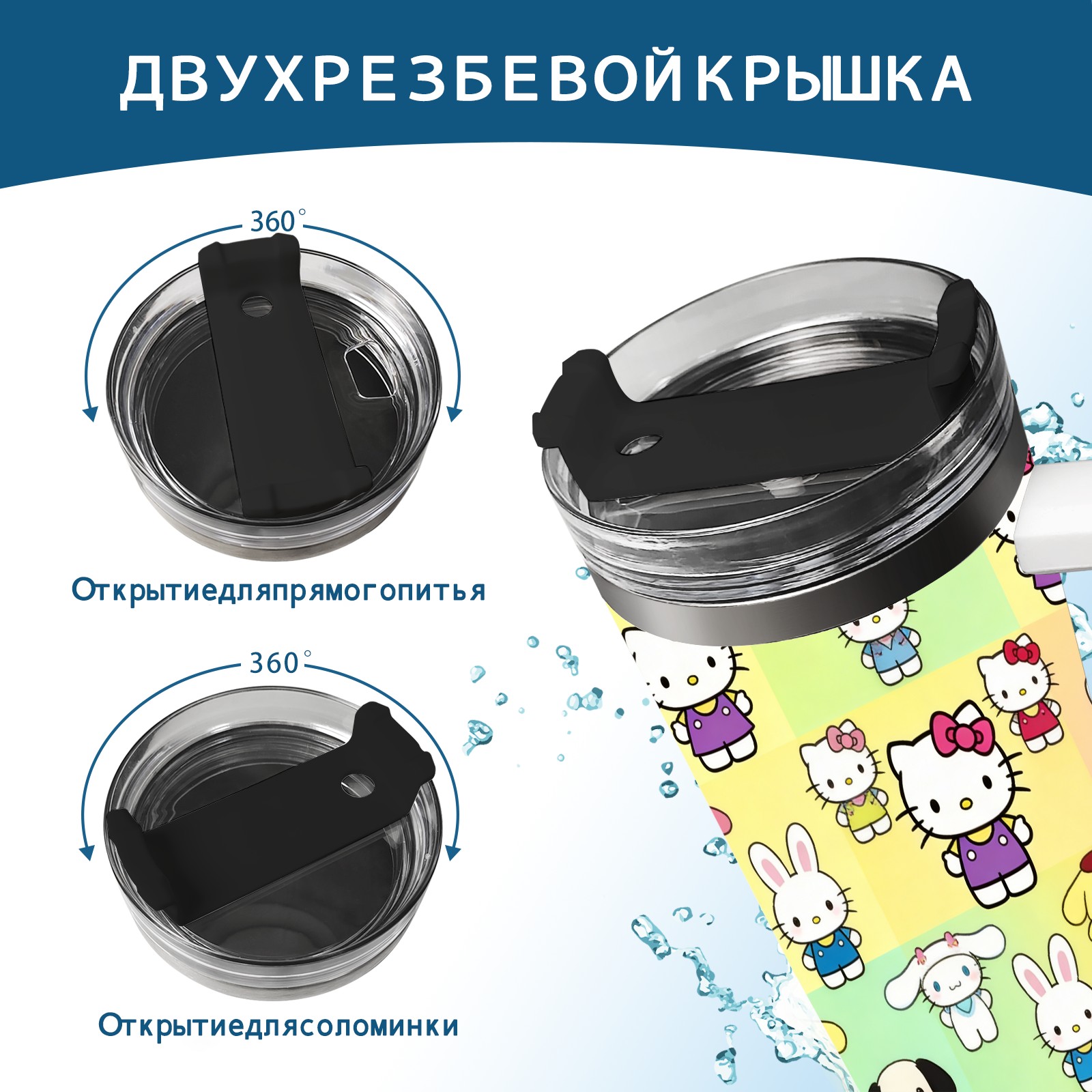 ДВУХРЕЗБЕВОЙКРЫШКА

360°

Открытиедляпрямогопитья

360°

Открытиедлясоломинки