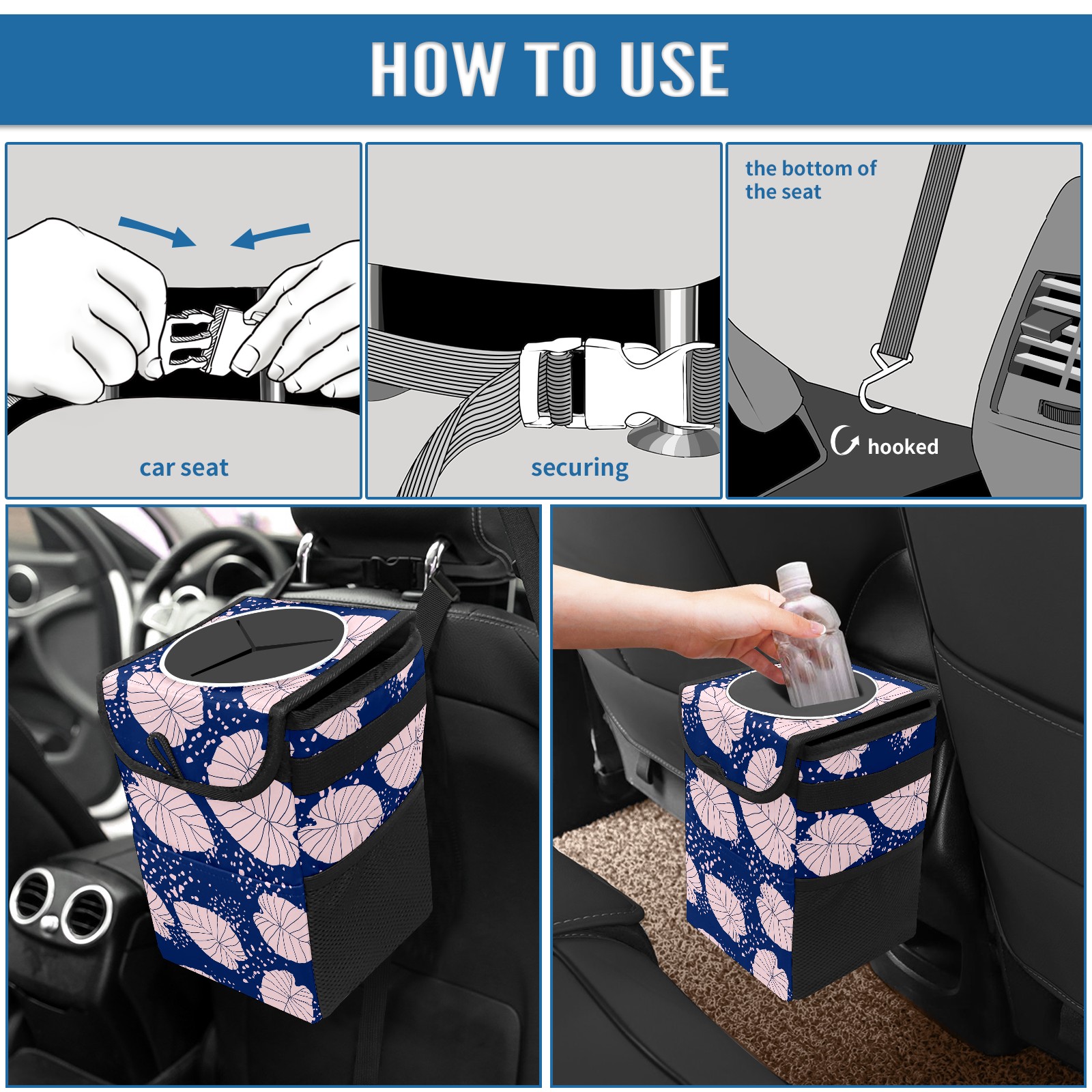 HOW TO USE

car seat

securing

the bottom of the seat

hooked