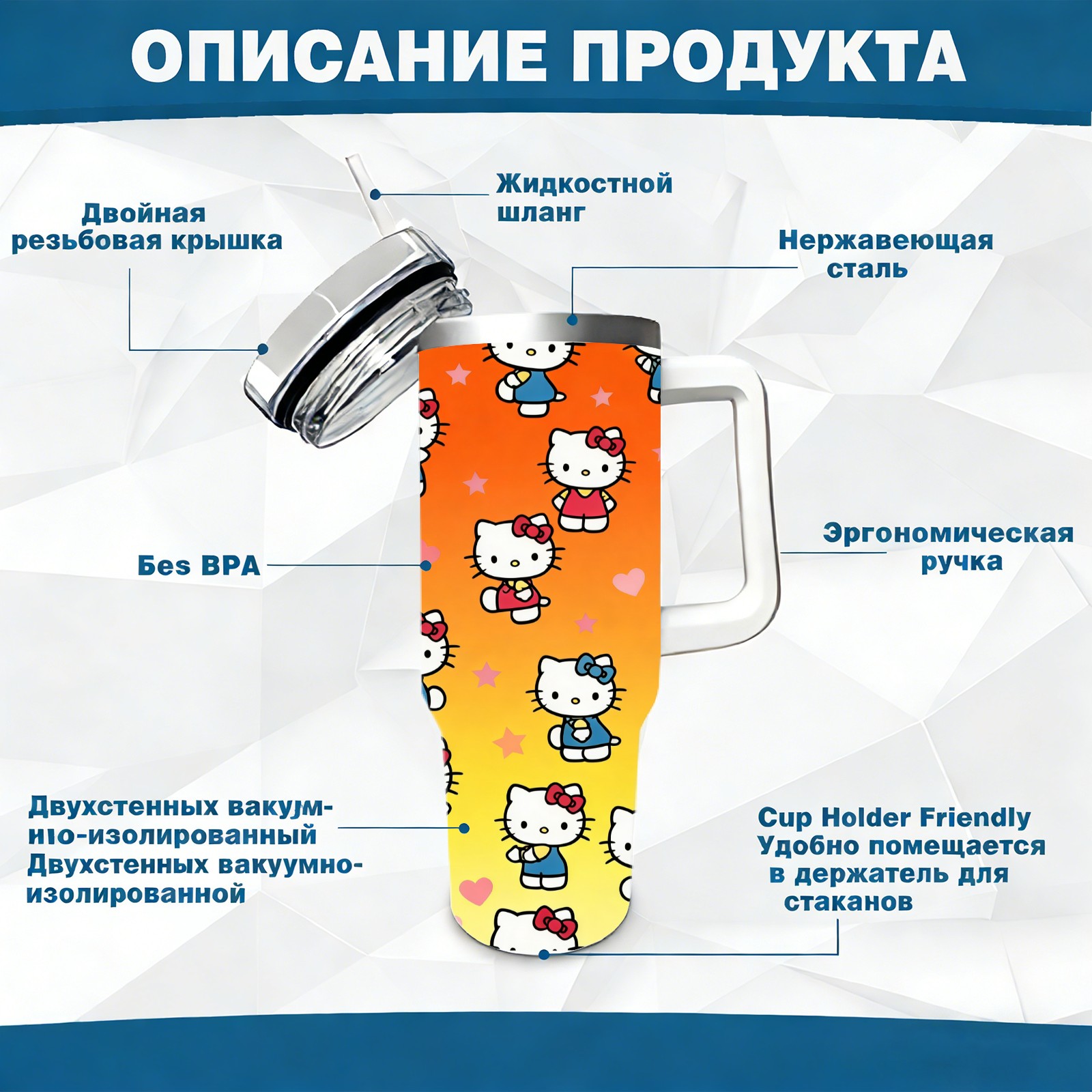 ОПИСАНИЕ ПРОДУКТА

Двойная резьбовая крышка

Жидкостной шланг

Нержавеющая сталь

Бes BPA

Эргономическая ручка

Двухстенных вакуум-ню-изолированный Двухстенных вакуумно-изолированной

Cup Holder Friendly Удобно помещается в держатель для стаканов