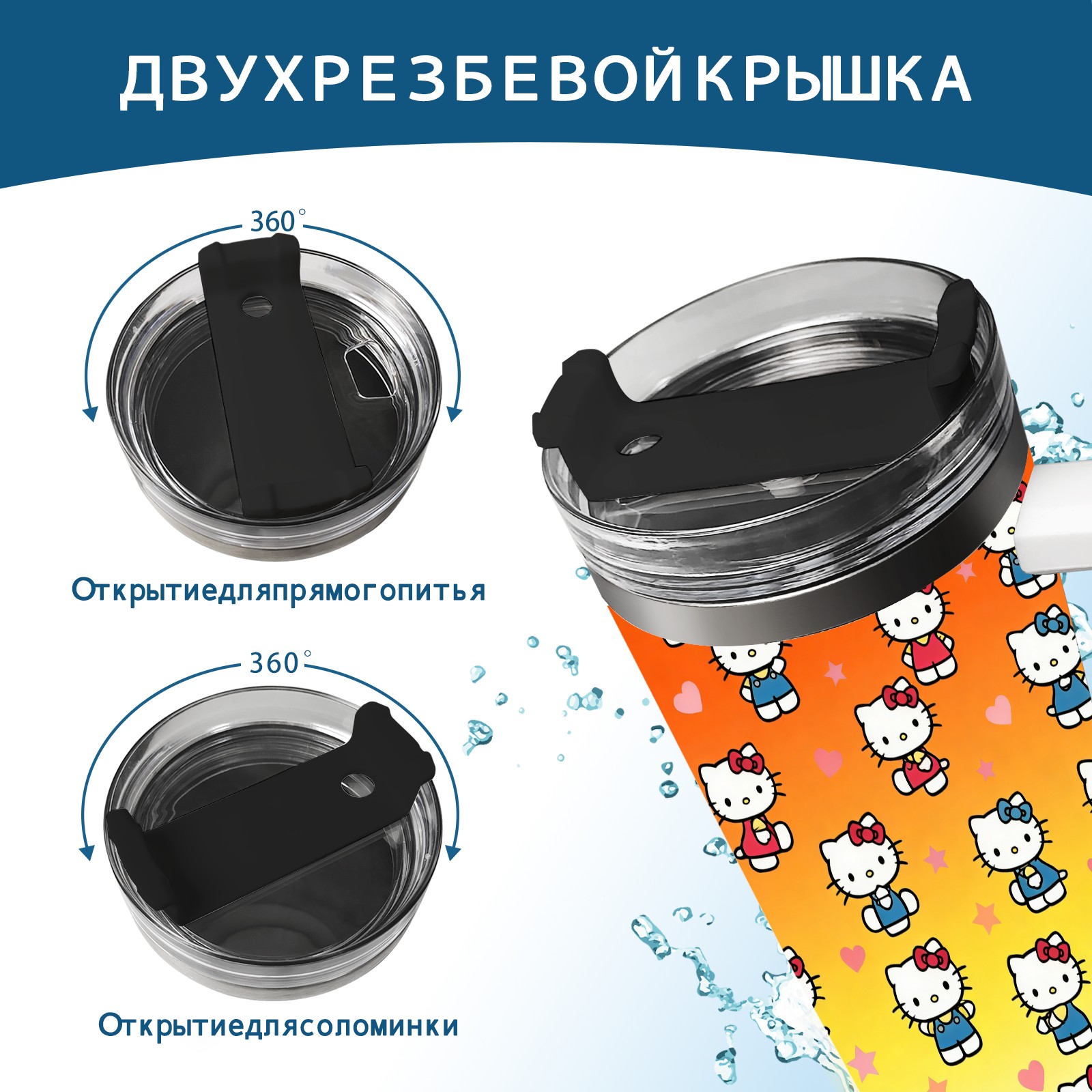 ДВУХРЕЗБЕВОЙКРЫШКА

360°

Открытиедляпрямогопитья

360°

Открытиедлясоломинки