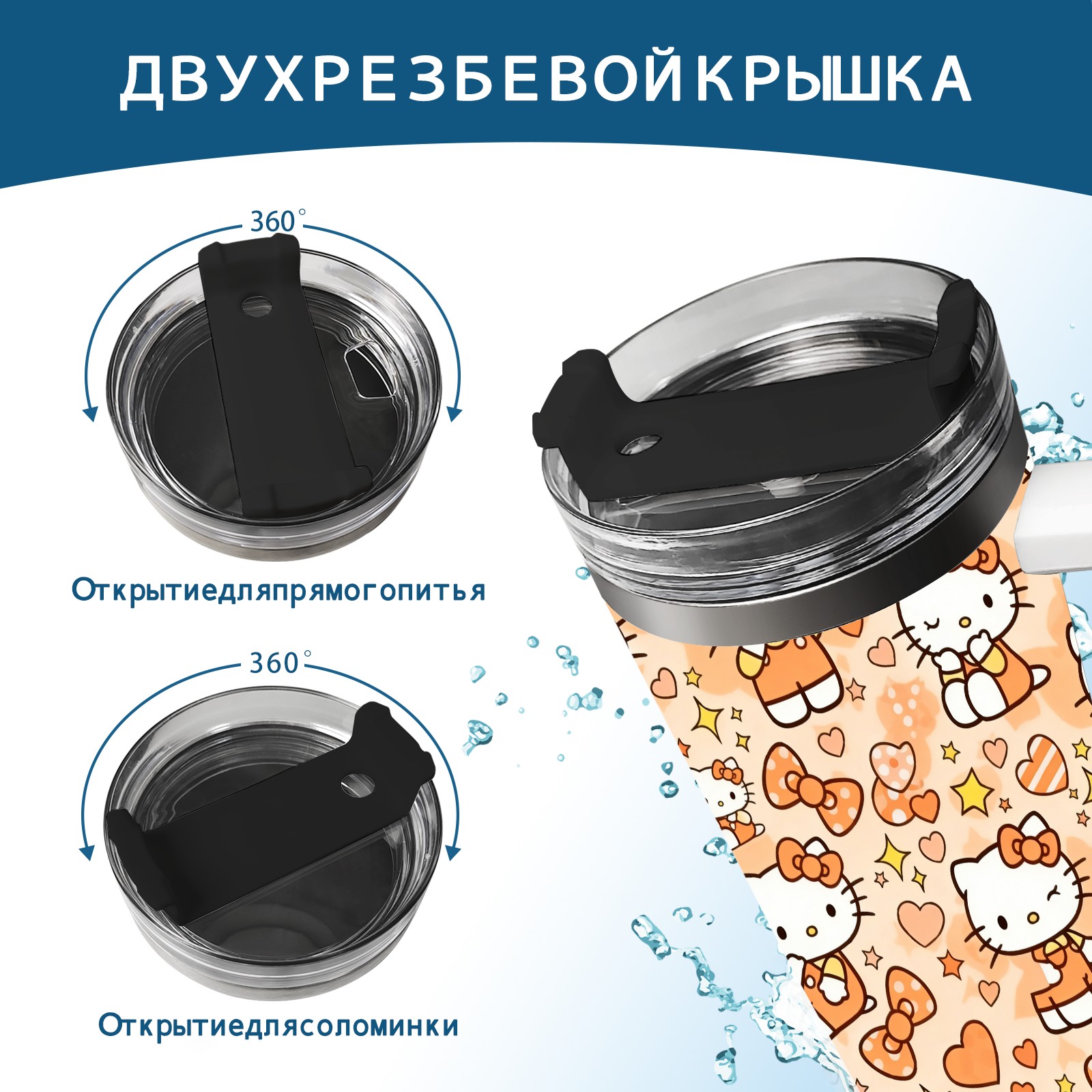 ДВУХРЕЗБЕВОЙКРЫШКА

360°

Открытиедляпрямогопитья

360°

Открытиедлясоломинки