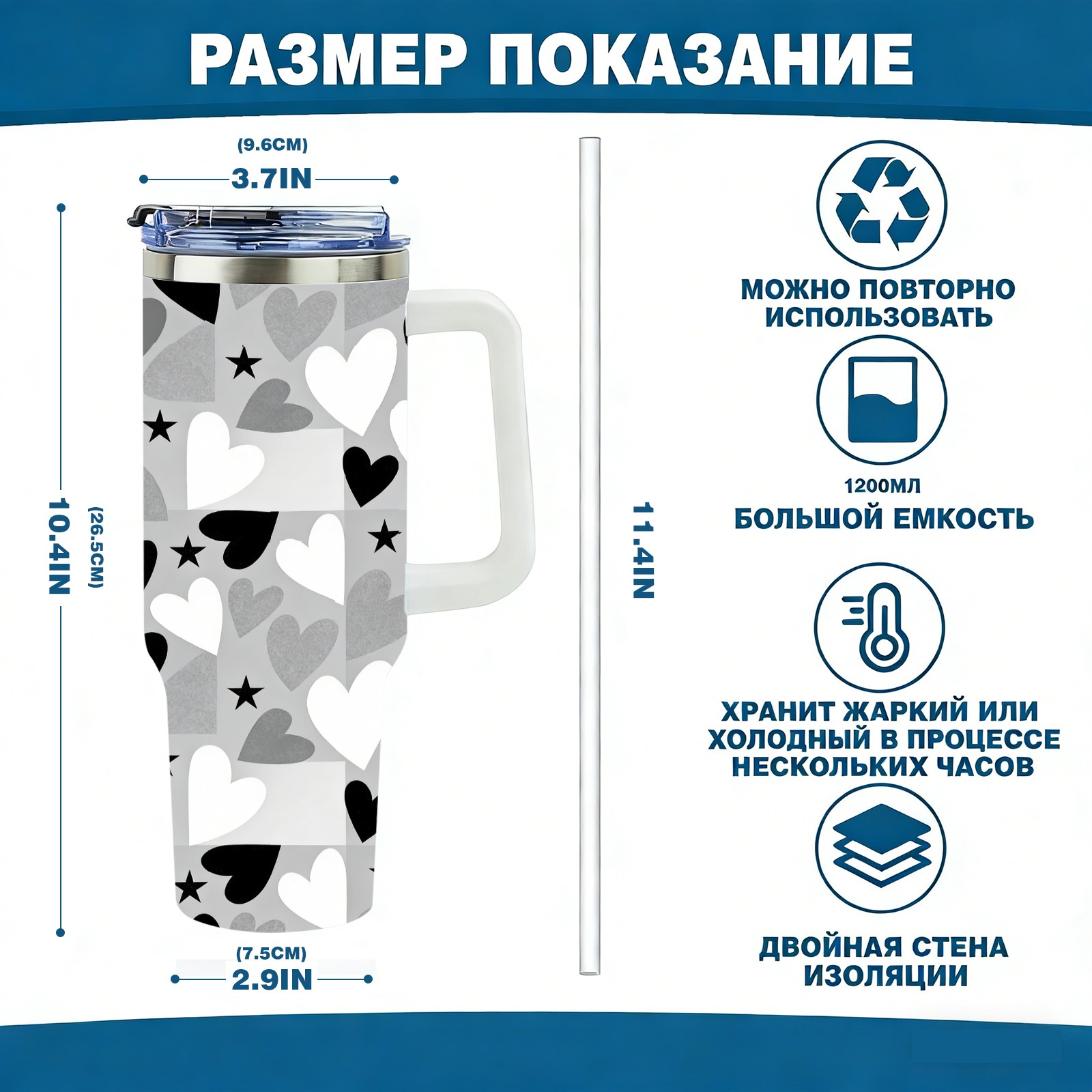 РАЗМЕР ПОКАЗАНИЕ

(9.6CM)
3.7IN

10.4IN
(26.5CM)

(7.5CM)
2.9IN

11.4IN

МОЖНО ПОВТОРНО ИСПОЛЬЗОВАТЬ

1200МЛ
БОЛЬШОЙ ЕМКОСТЬ

ХРАНИТ ЖАРКИЙ ИЛИ ХОЛОДНЫЙ В ПРОЦЕССЕ НЕСКОЛЬКИХ ЧАСОВ

ДВОЙНАЯ СТЕНА ИЗОЛЯЦИИ