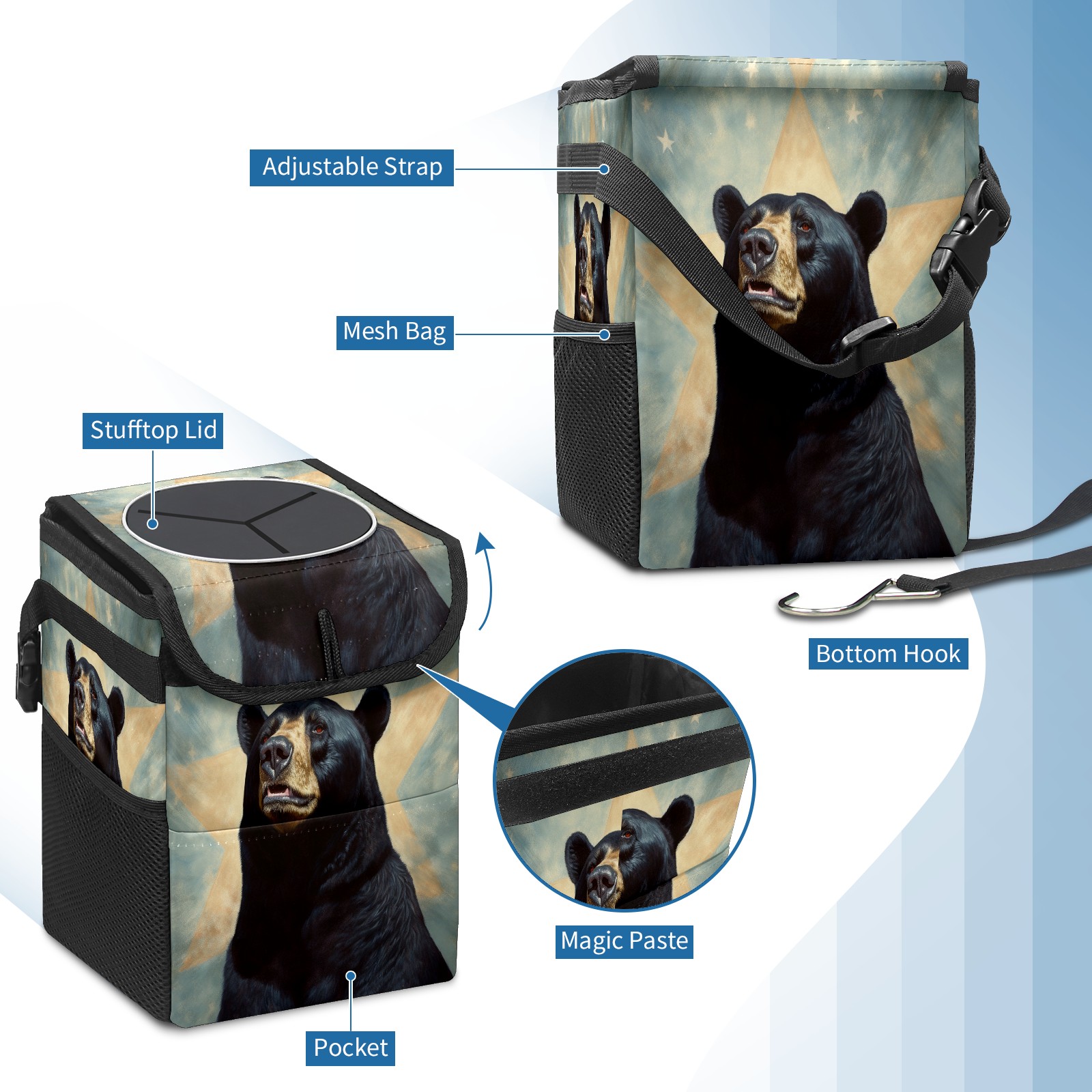 Adjustable Strap

Mesh Bag

Stufftop Lid

Bottom Hook

Magic Paste

Pocket