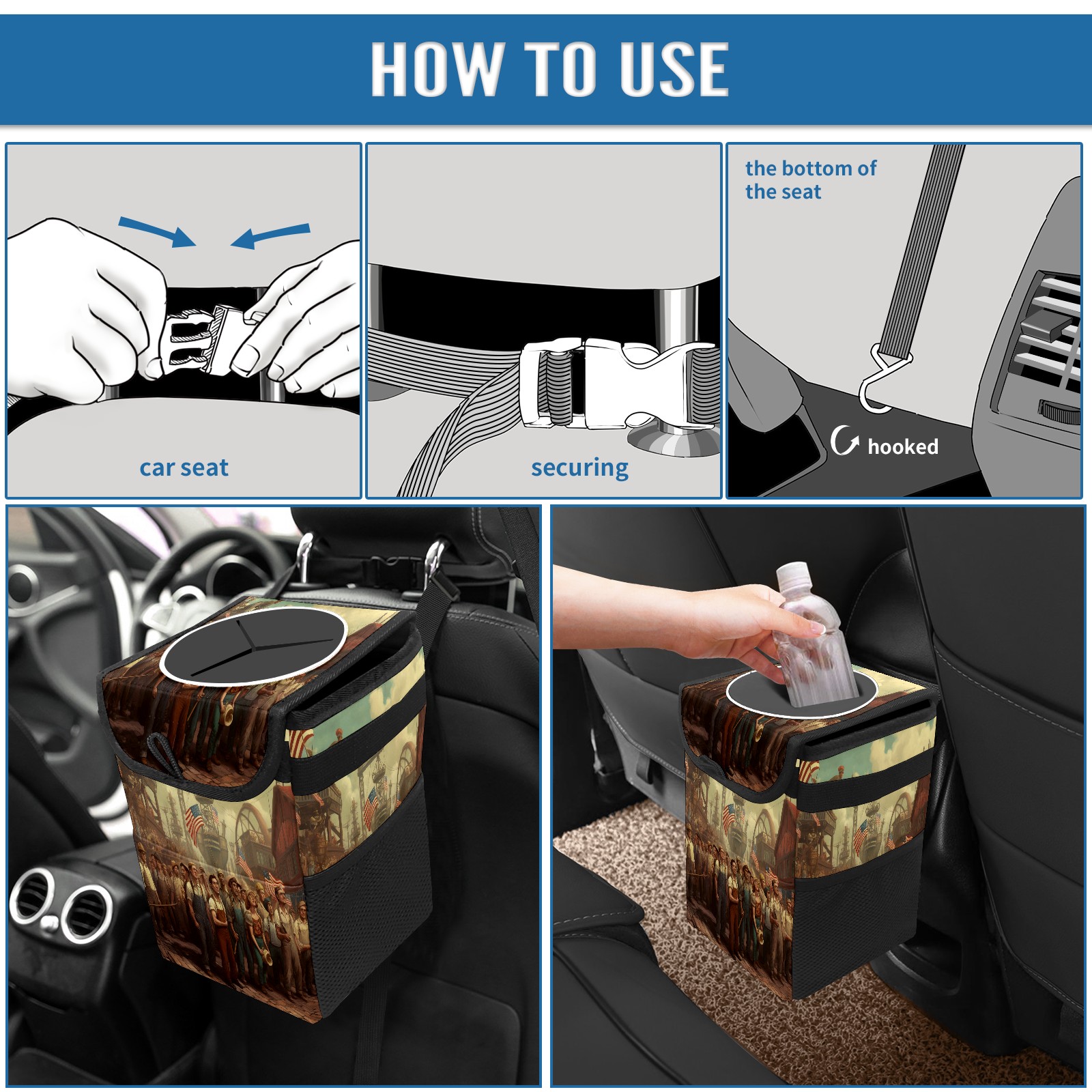 HOW TO USE

car seat

securing

the bottom of the seat

hooked