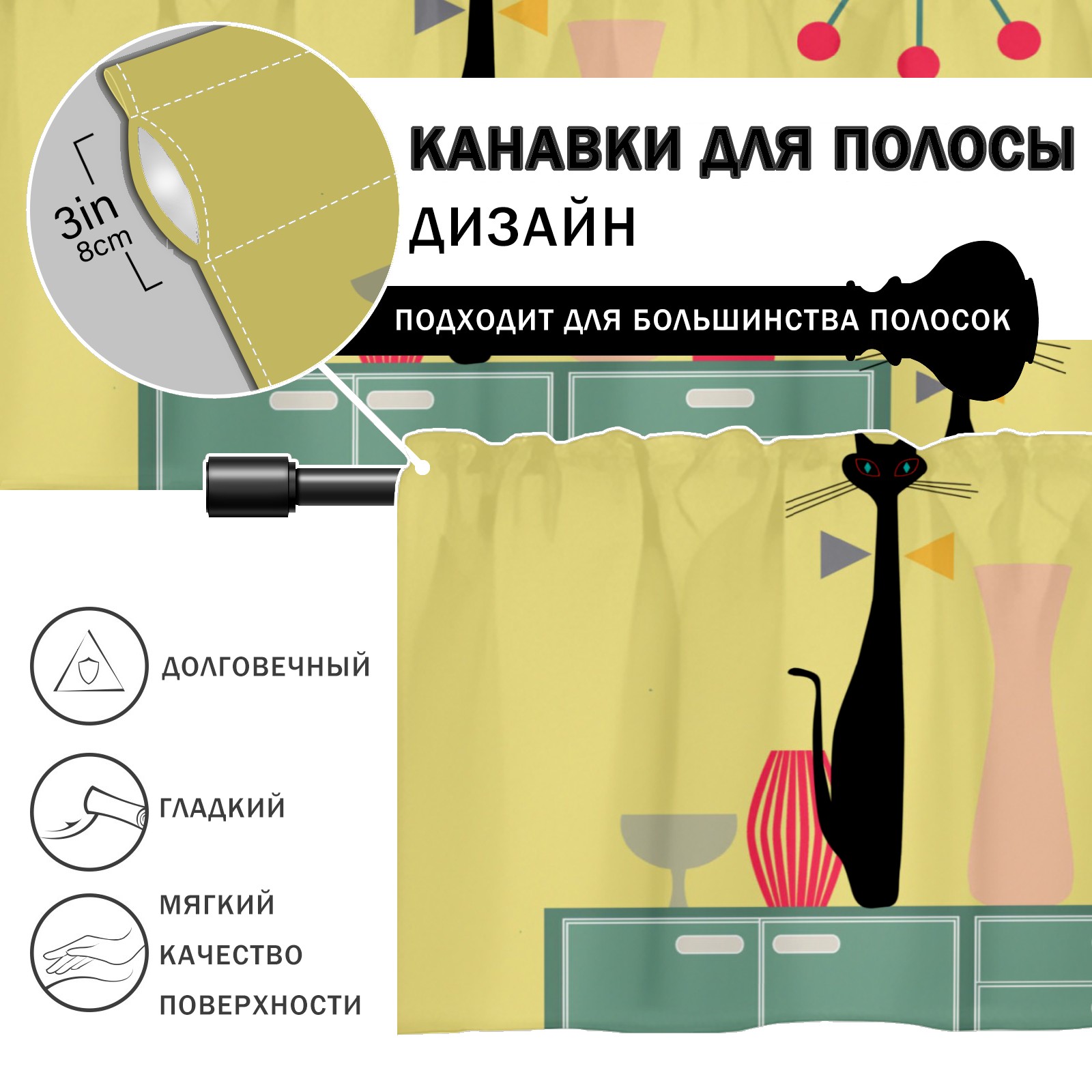 3in
8cm

КАНАВКИ ДЛЯ ПОЛОСЫ
ДИЗАЙН

ПОДХОДИТ ДЛЯ БОЛЬШИНСТВА ПОЛОСОК

ДОЛГОВЕЧНЫЙ

ГЛАДКИЙ

МЯГКИЙ
КАЧЕСТВО
ПОВЕРХНОСТИ