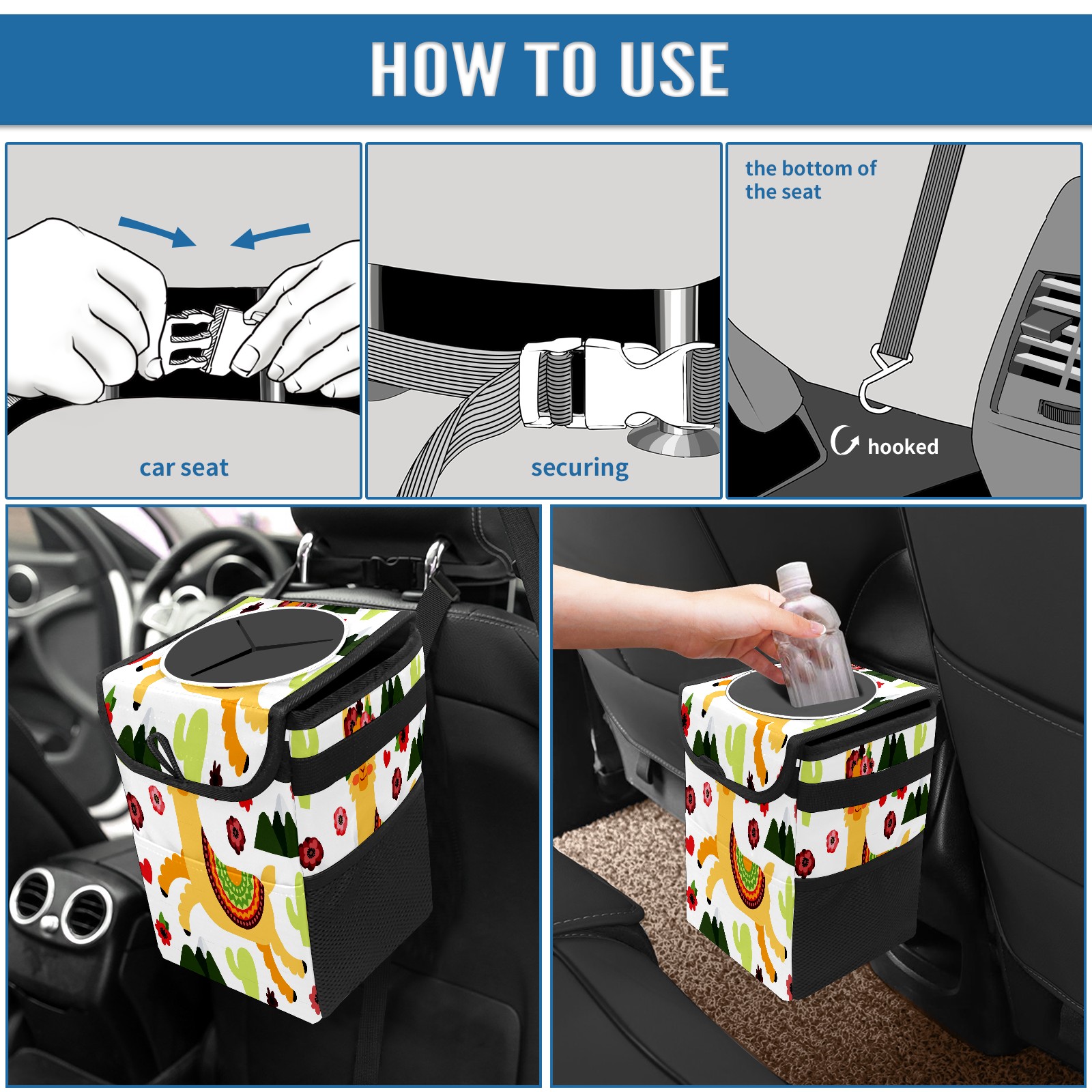 HOW TO USE

car seat

securing

the bottom of the seat

hooked