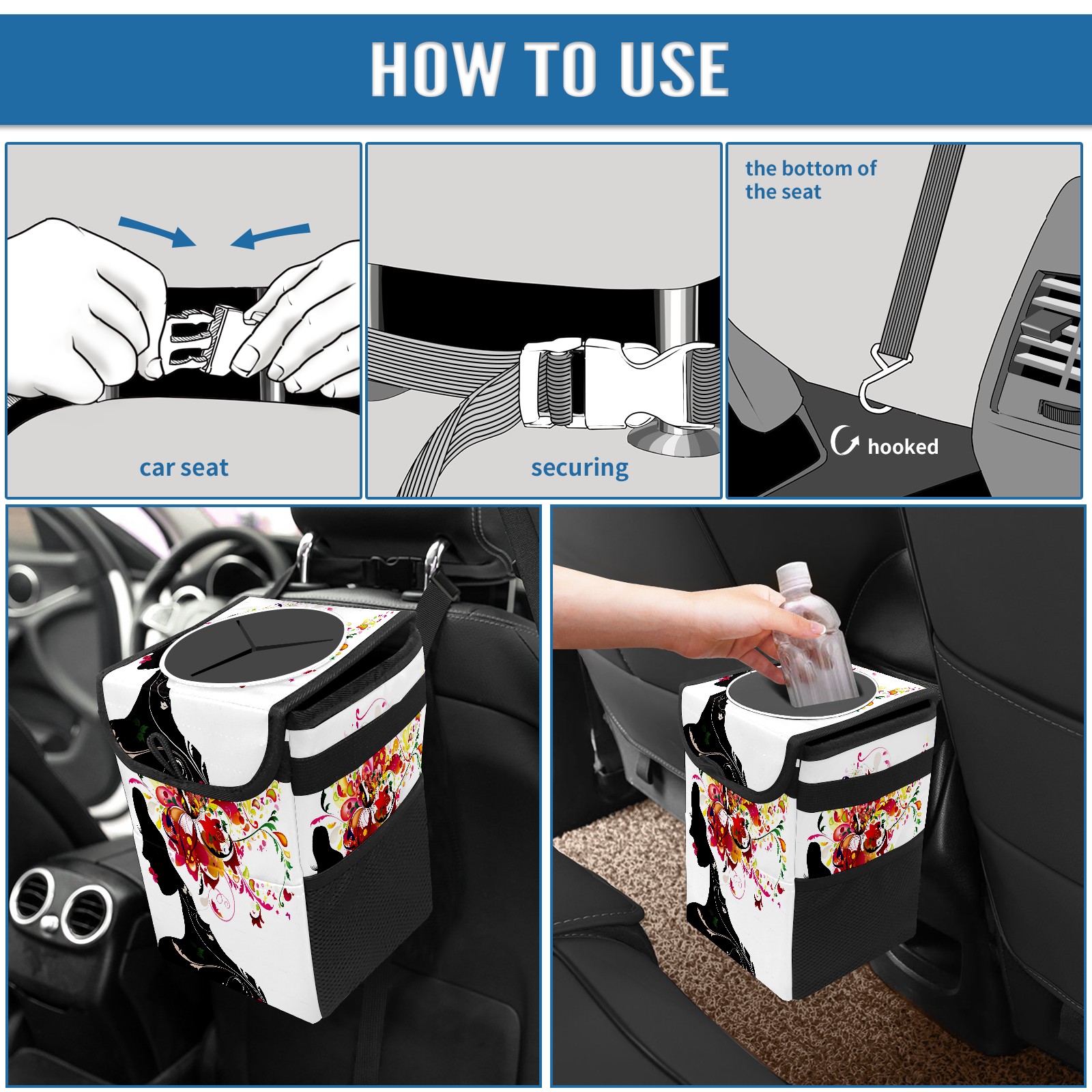 HOW TO USE

car seat

securing

the bottom of the seat

hooked