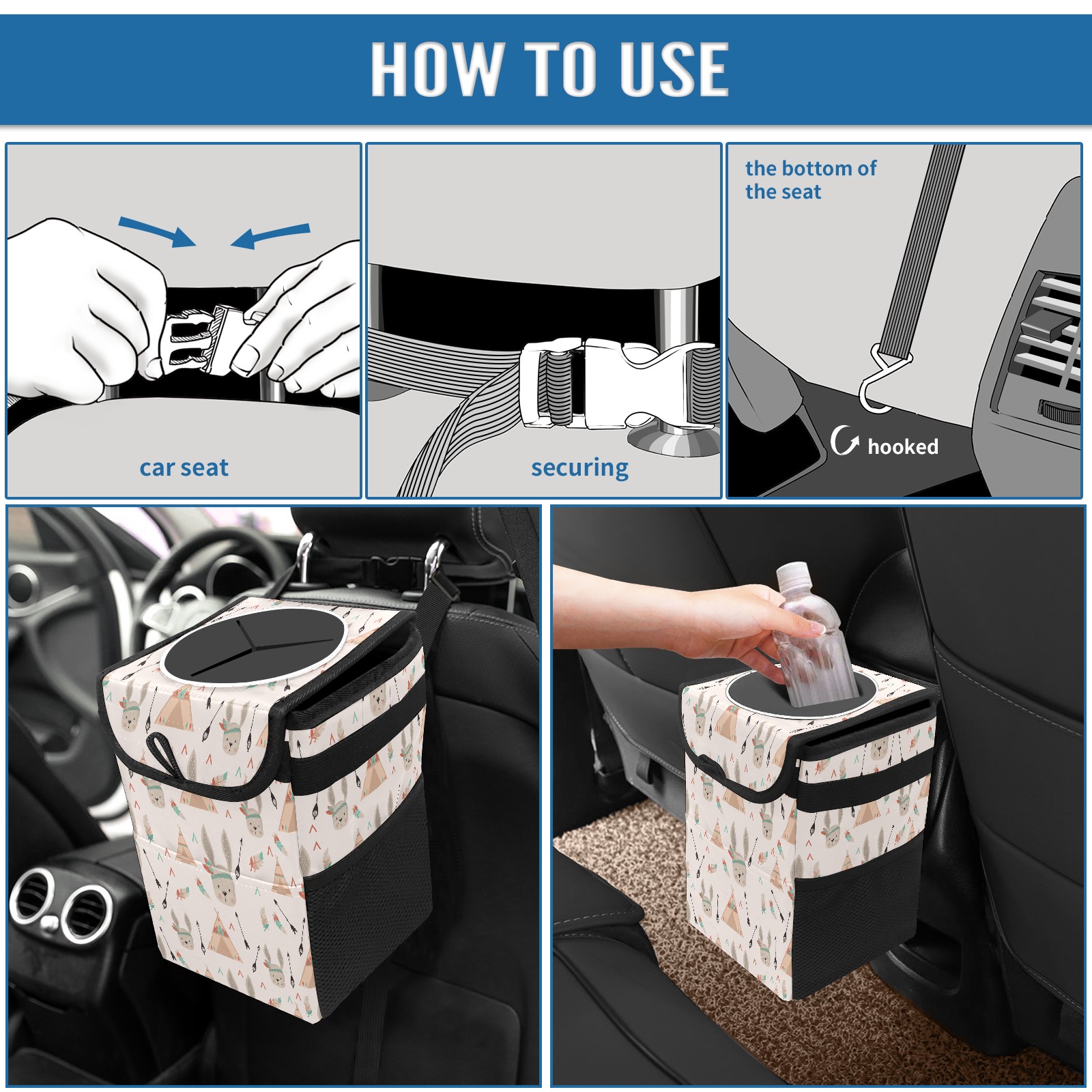 HOW TO USE

car seat

securing

the bottom of the seat

hooked