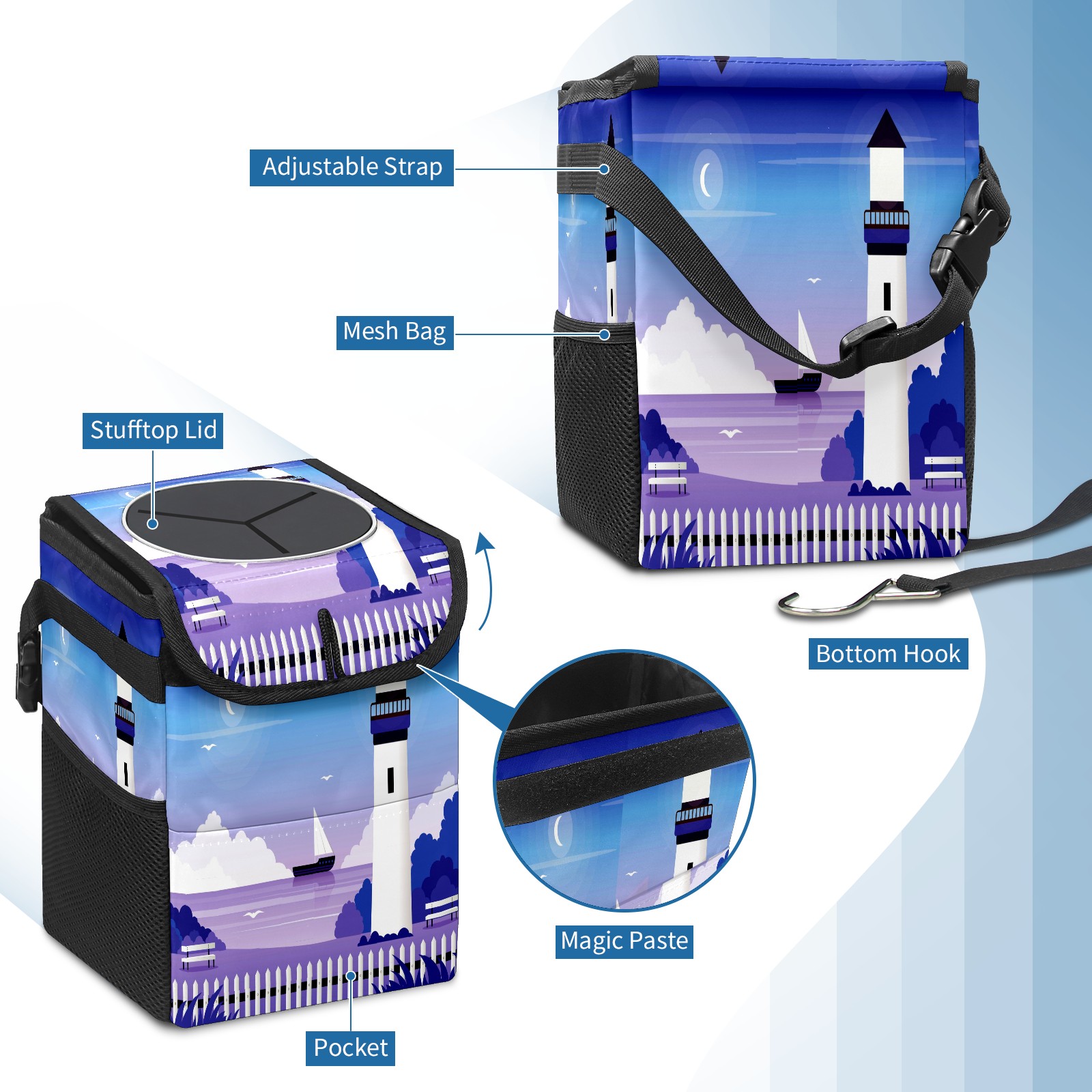 Adjustable Strap

Mesh Bag

Stufftop Lid

Bottom Hook

Magic Paste

Pocket