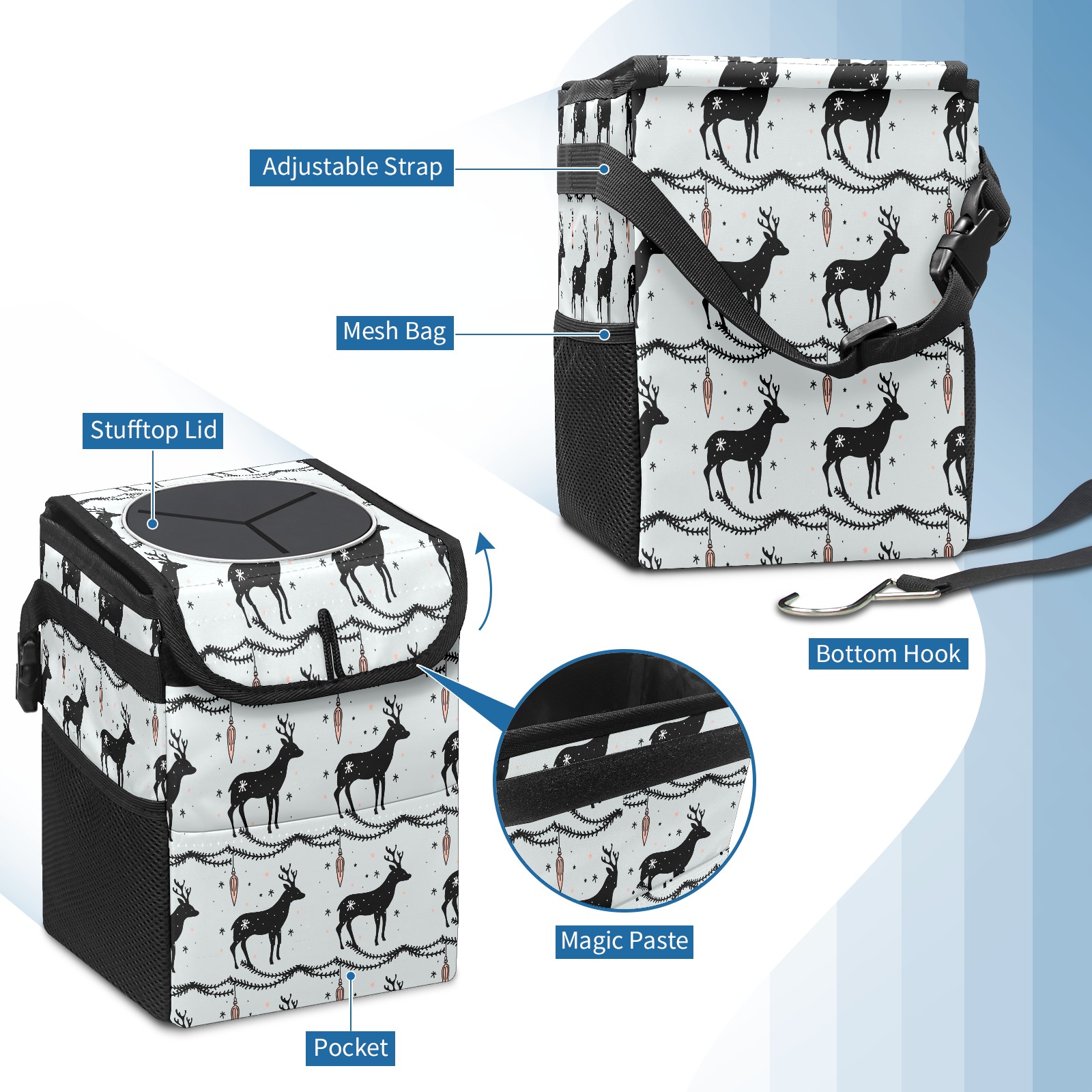 Adjustable Strap

Mesh Bag

Stufftop Lid

Bottom Hook

Magic Paste

Pocket