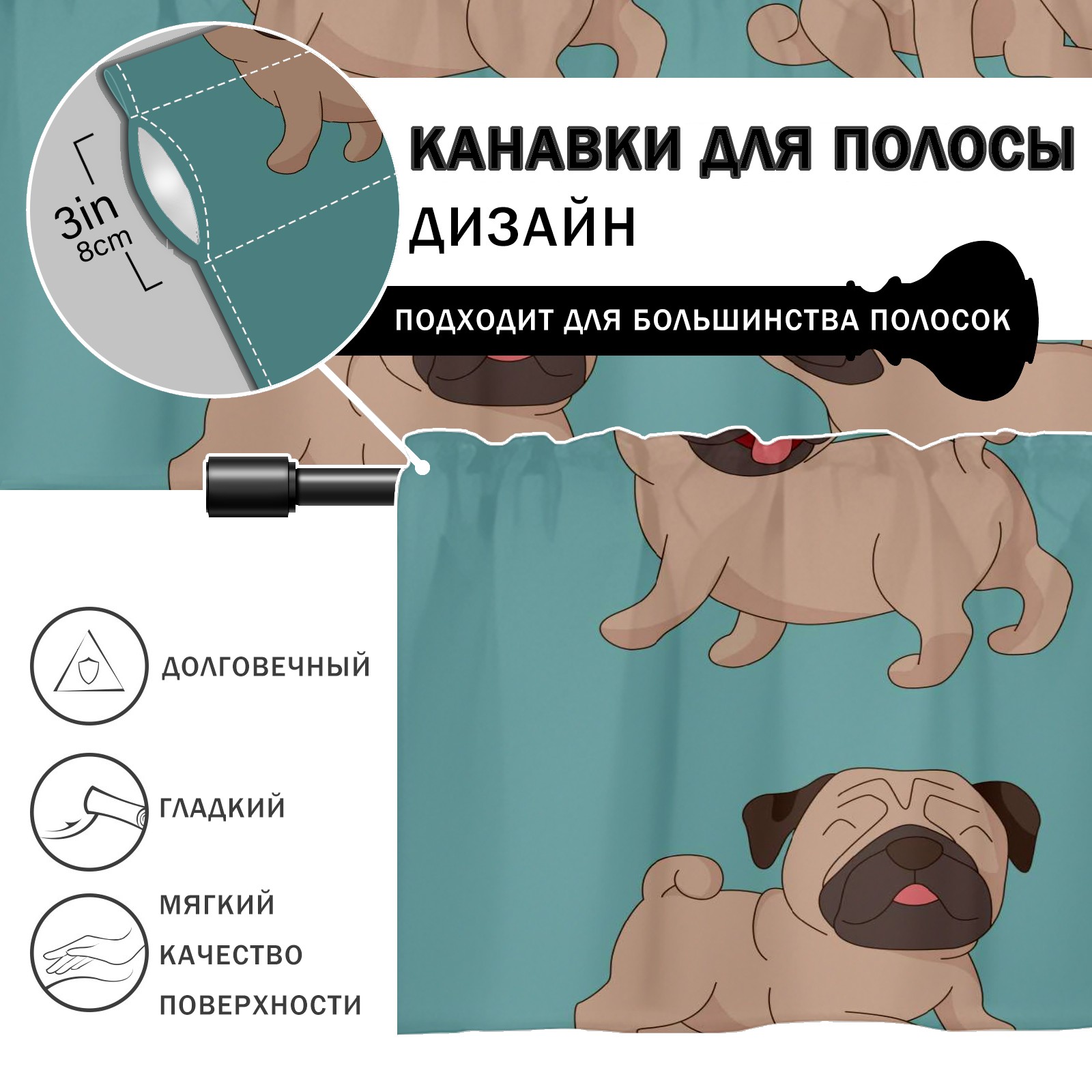 3in
8cm

КАНАВКИ ДЛЯ ПОЛОСЫ
ДИЗАЙН

ПОДХОДИТ ДЛЯ БОЛЬШИНСТВА ПОЛОСОК

ДОЛГОВЕЧНЫЙ

ГЛАДКИЙ

МЯГКИЙ
КАЧЕСТВО
ПОВЕРХНОСТИ