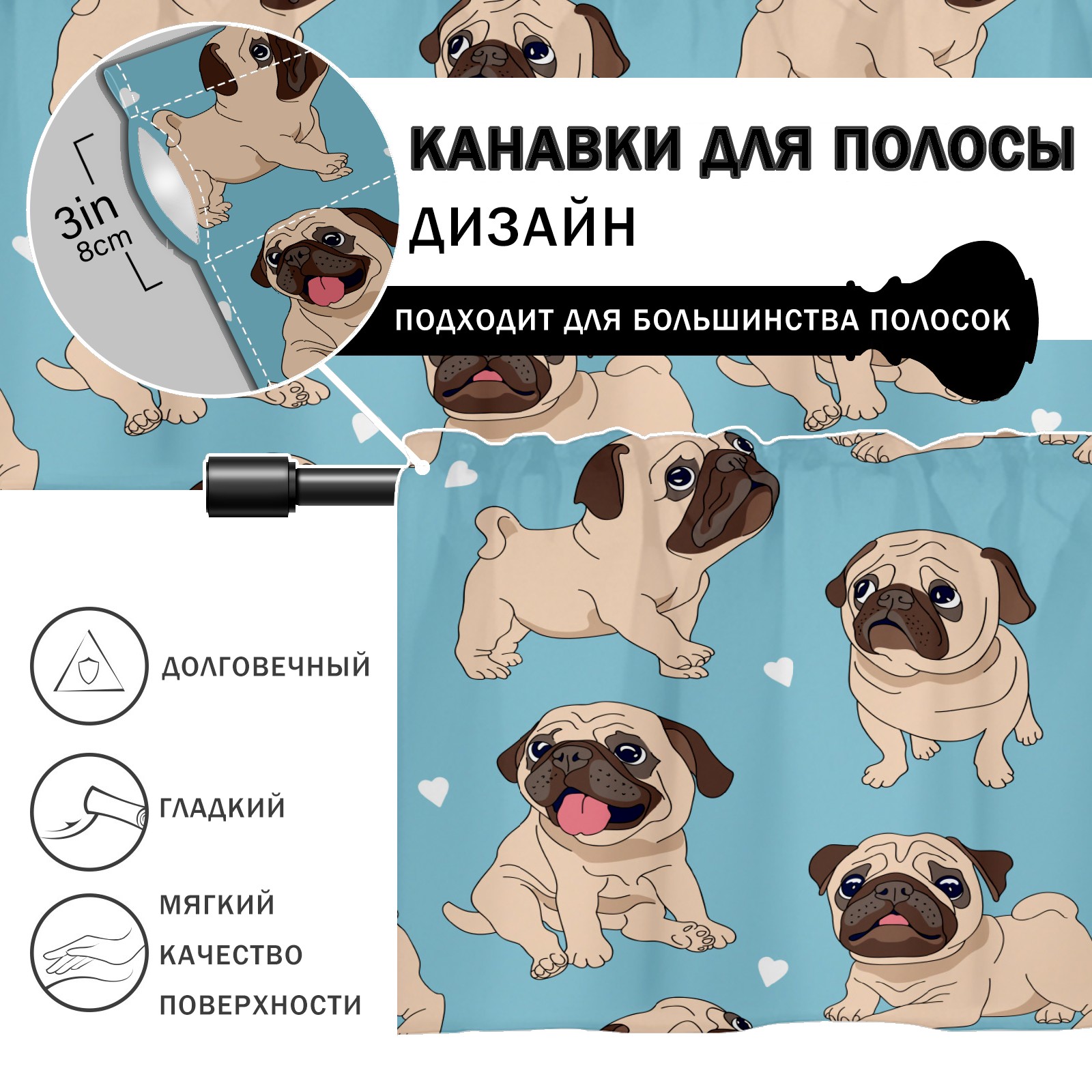 3in
8cm

КАНАВКИ ДЛЯ ПОЛОСЫ
ДИЗАЙН

ПОДХОДИТ ДЛЯ БОЛЬШИНСТВА ПОЛОСОК

ДОЛГОВЕЧНЫЙ

ГЛАДКИЙ

МЯГКИЙ
КАЧЕСТВО
ПОВЕРХНОСТИ