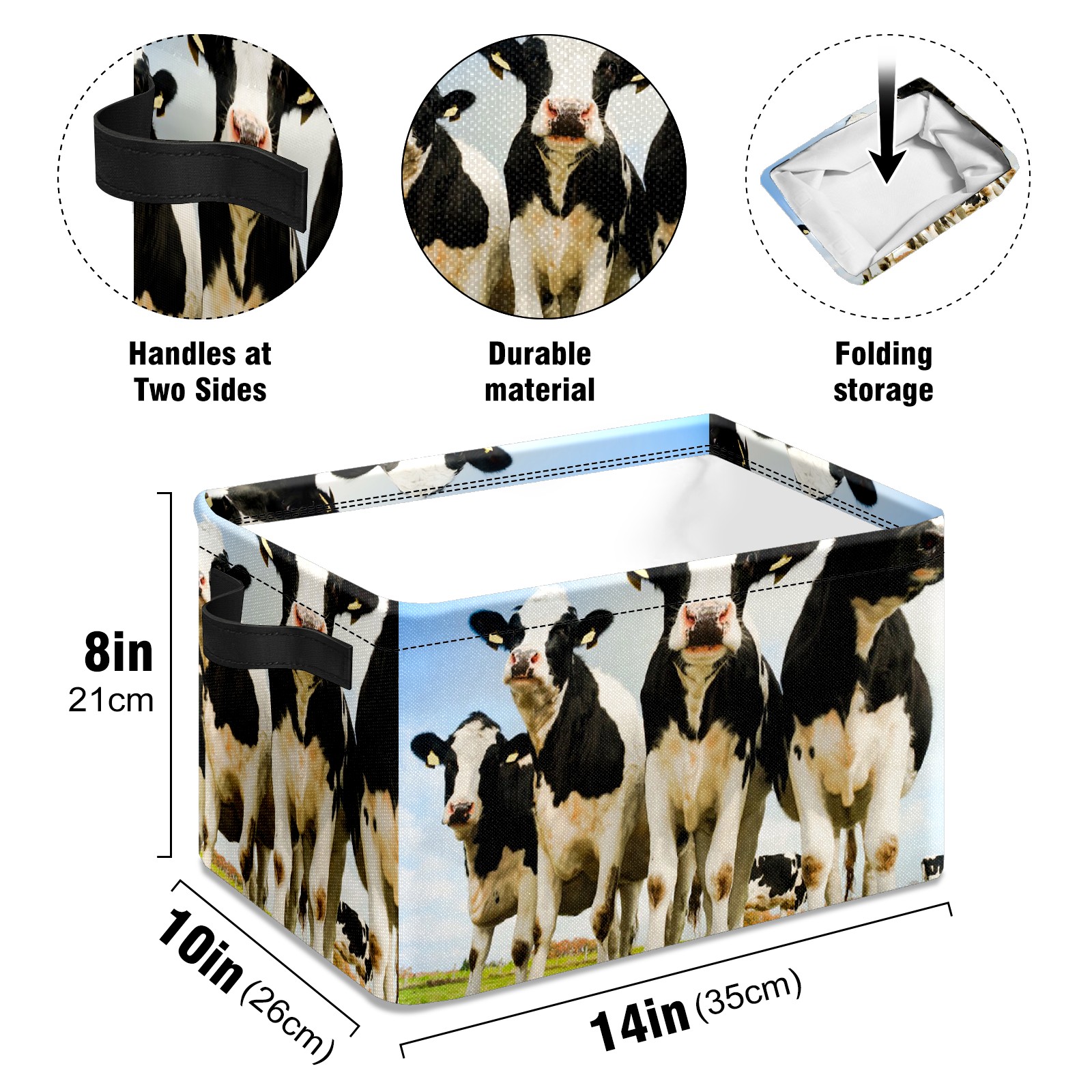 Handles at Two Sides

Durable material

Folding storage

8in 21cm

10in (26cm)

14in (35cm)