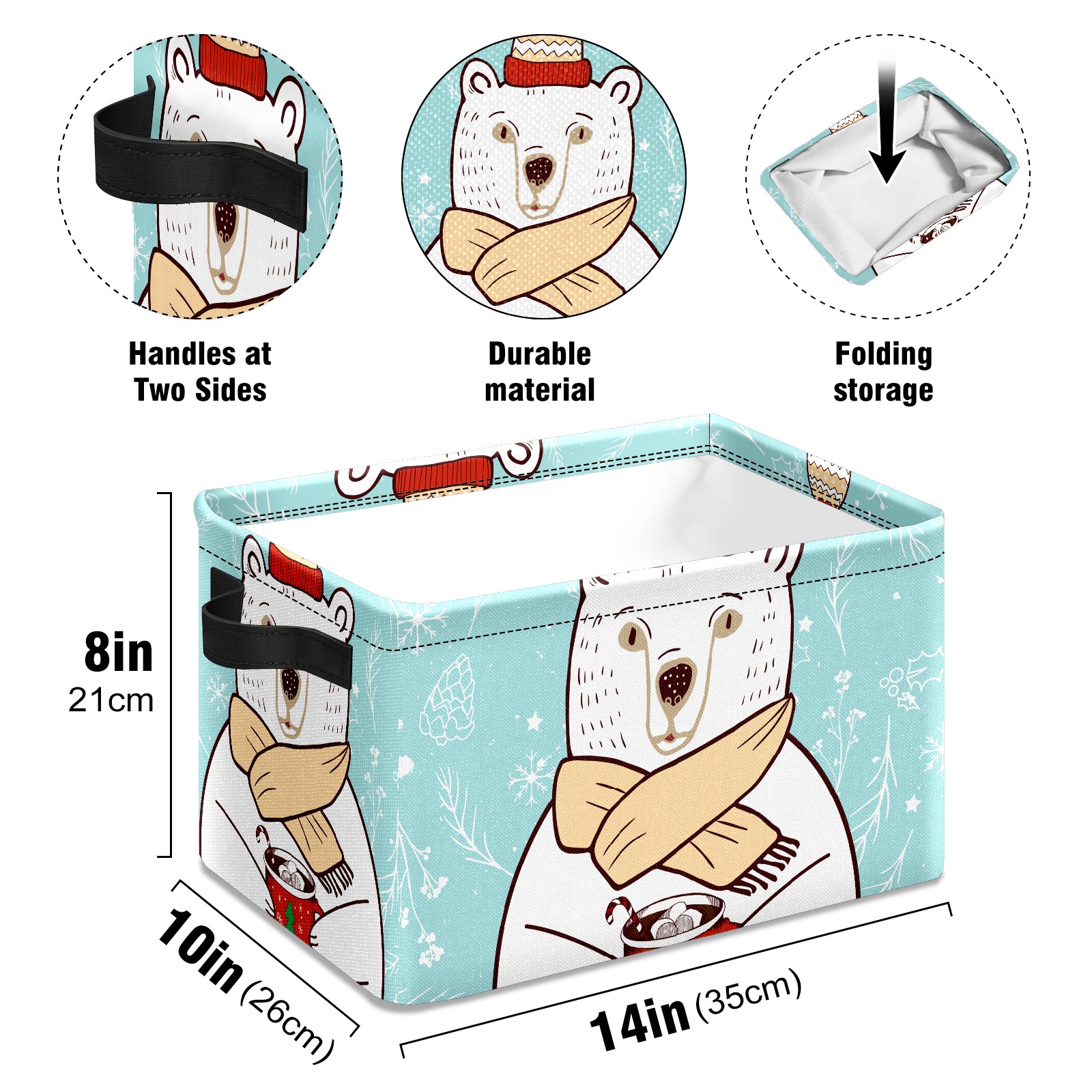 Handles at Two Sides

Durable material

Folding storage

8in
21cm

10in (26cm)

14in (35cm)