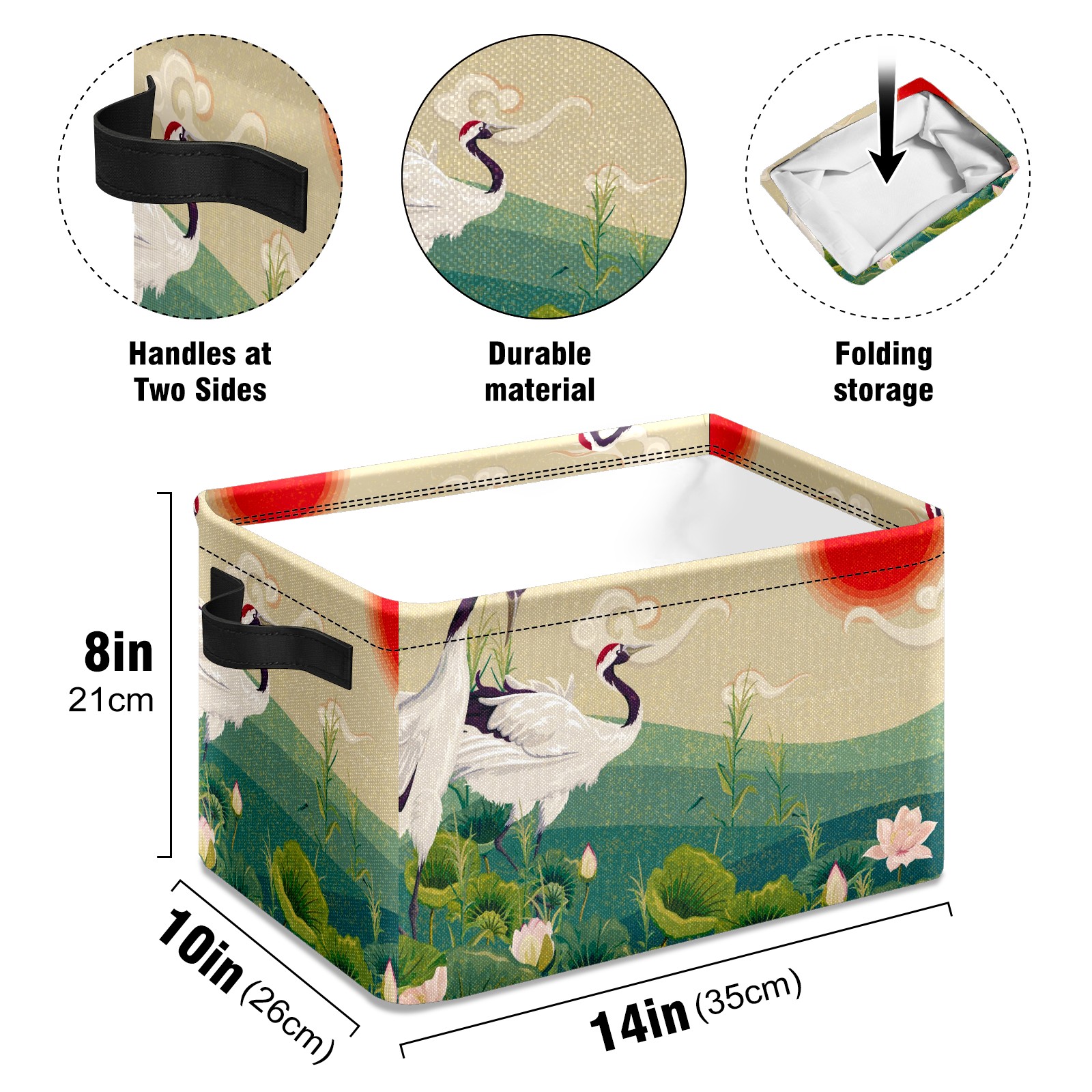 Handles at Two Sides

Durable material

Folding storage

8in
21cm

10in (26cm)

14in (35cm)