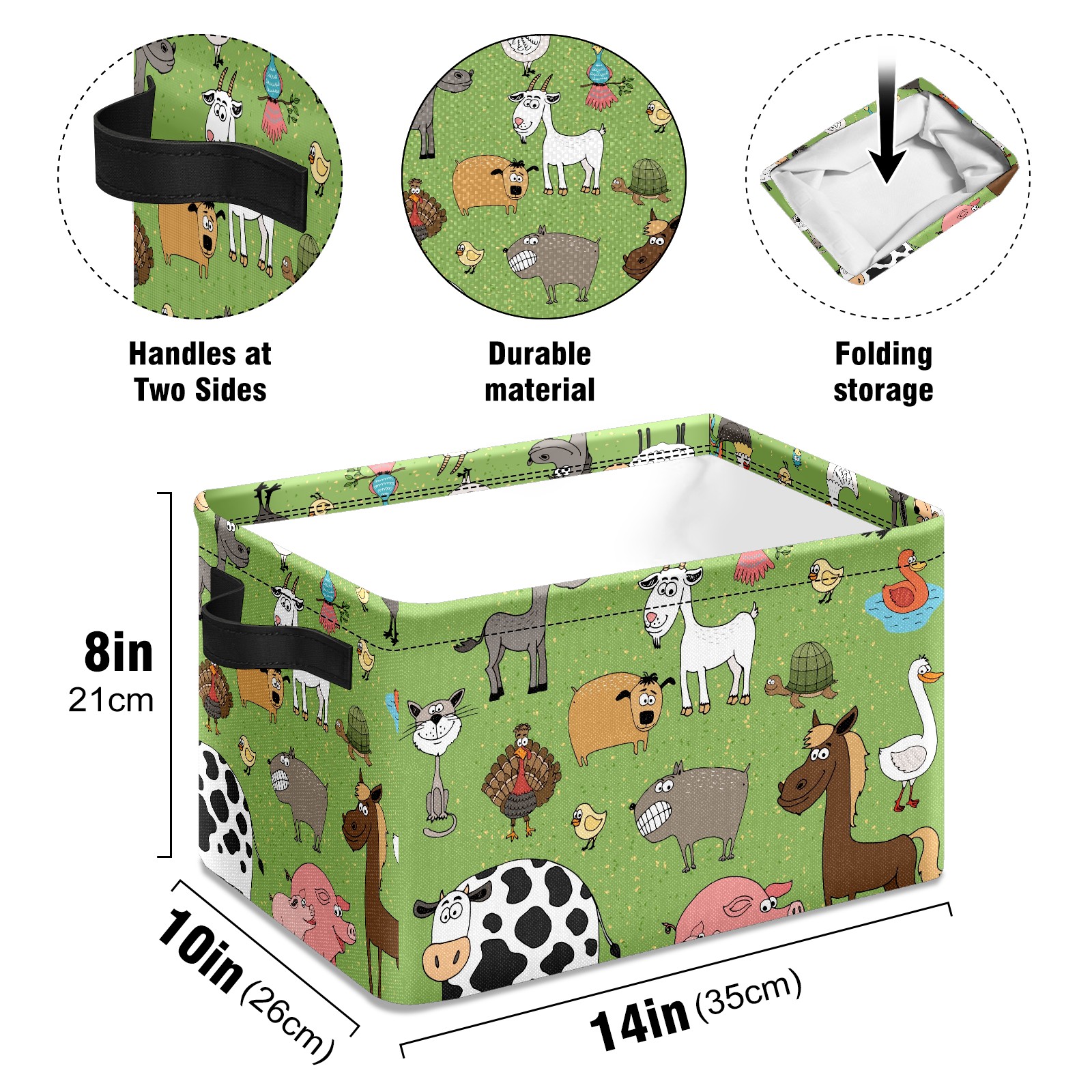 Handles at Two Sides

Durable material

Folding storage

8in
21cm

10in (26cm)

14in (35cm)