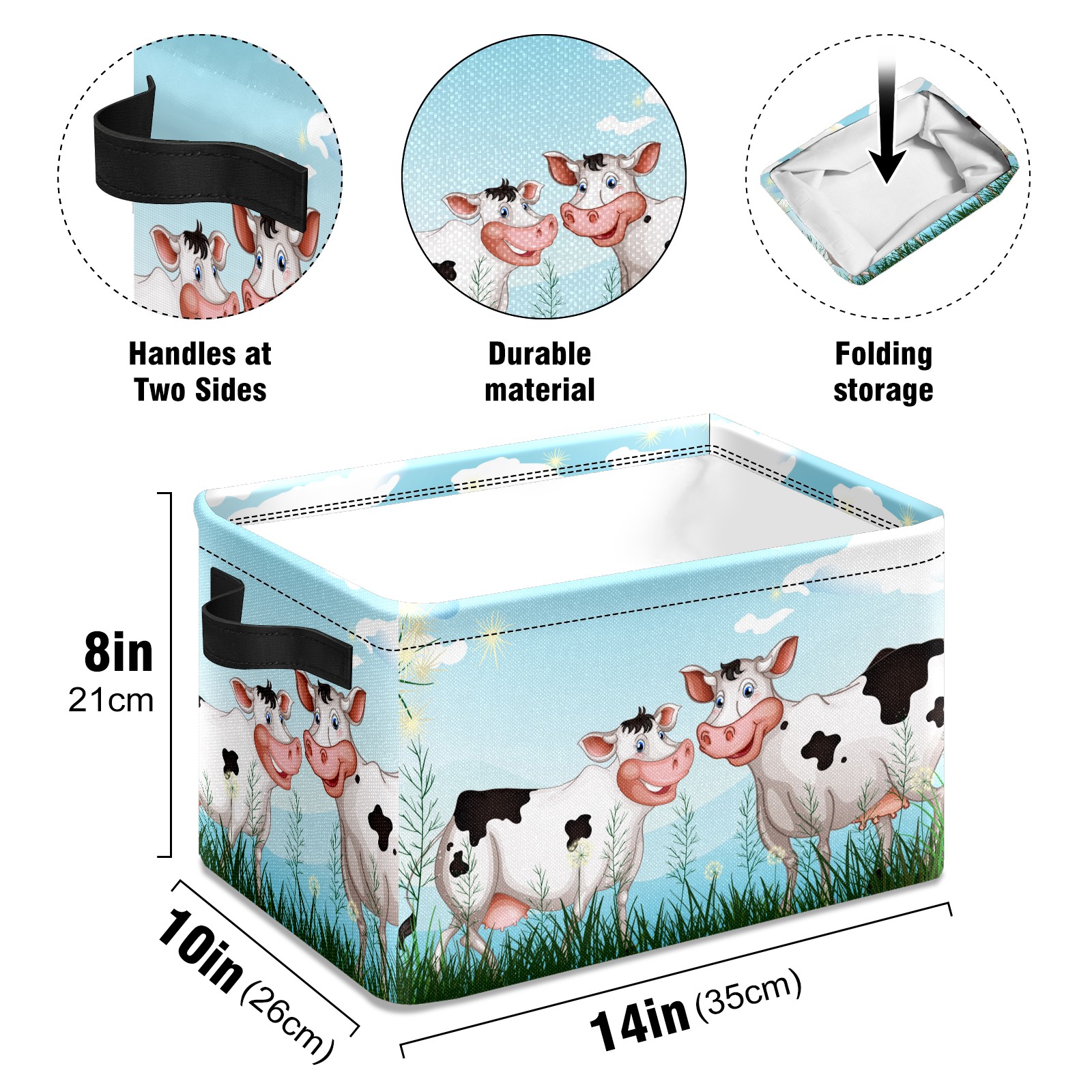 Handles at Two Sides

Durable material

Folding storage

8in
21cm

10in (26cm)

14in (35cm)