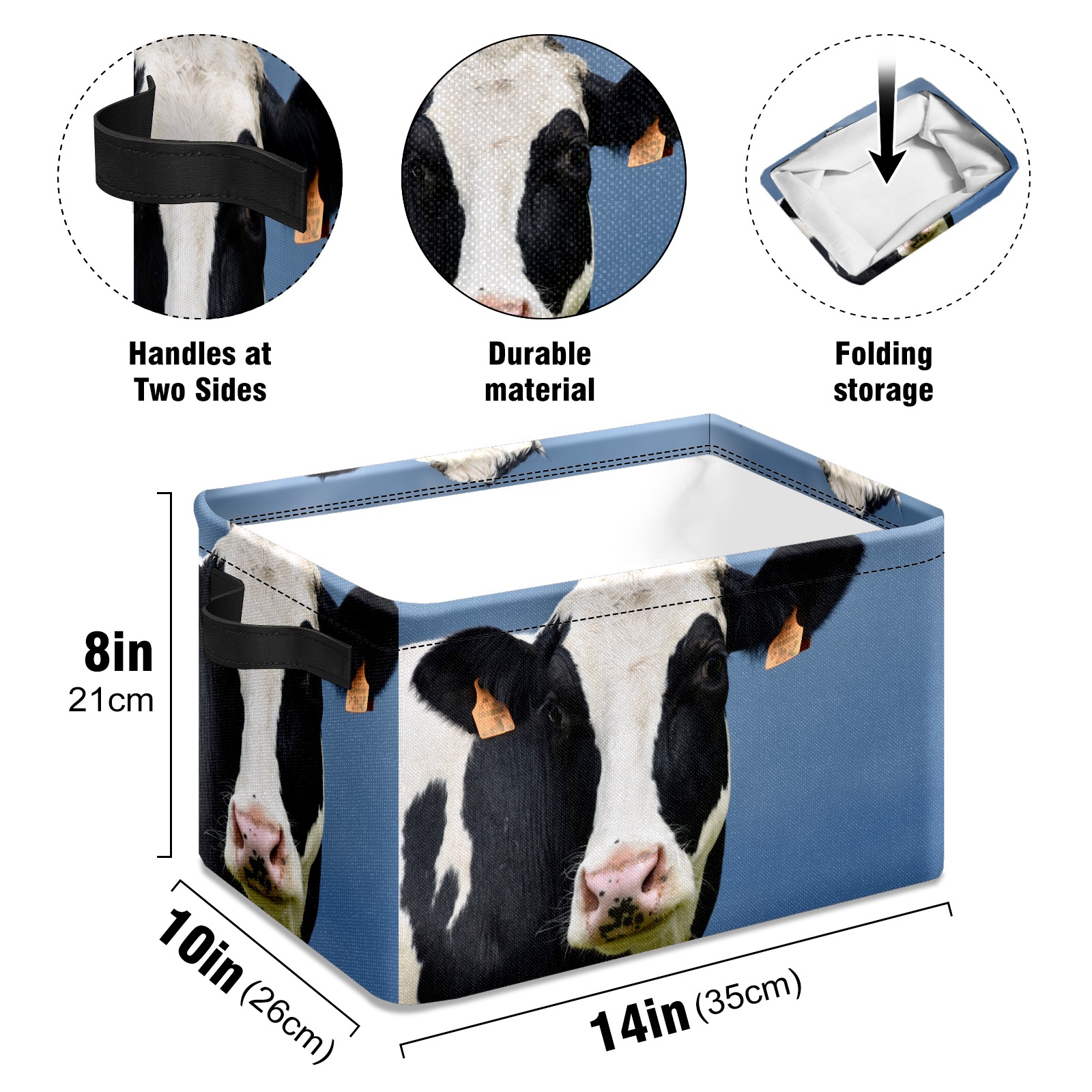 Handles at Two Sides

Durable material

Folding storage

8in
21cm

10in (26cm)

14in (35cm)