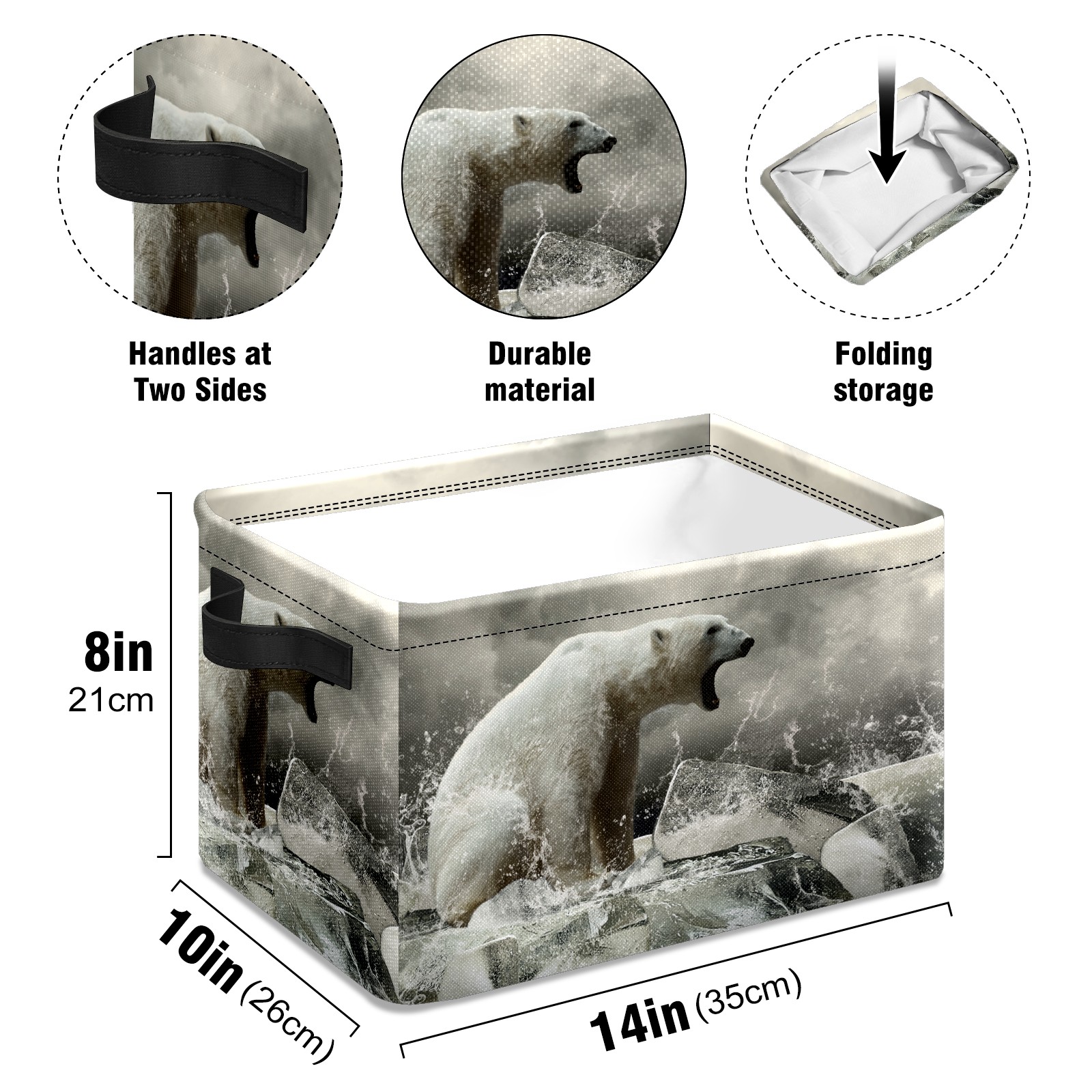 Handles at Two Sides

Durable material

Folding storage

8in
21cm

10in (26cm)

14in (35cm)