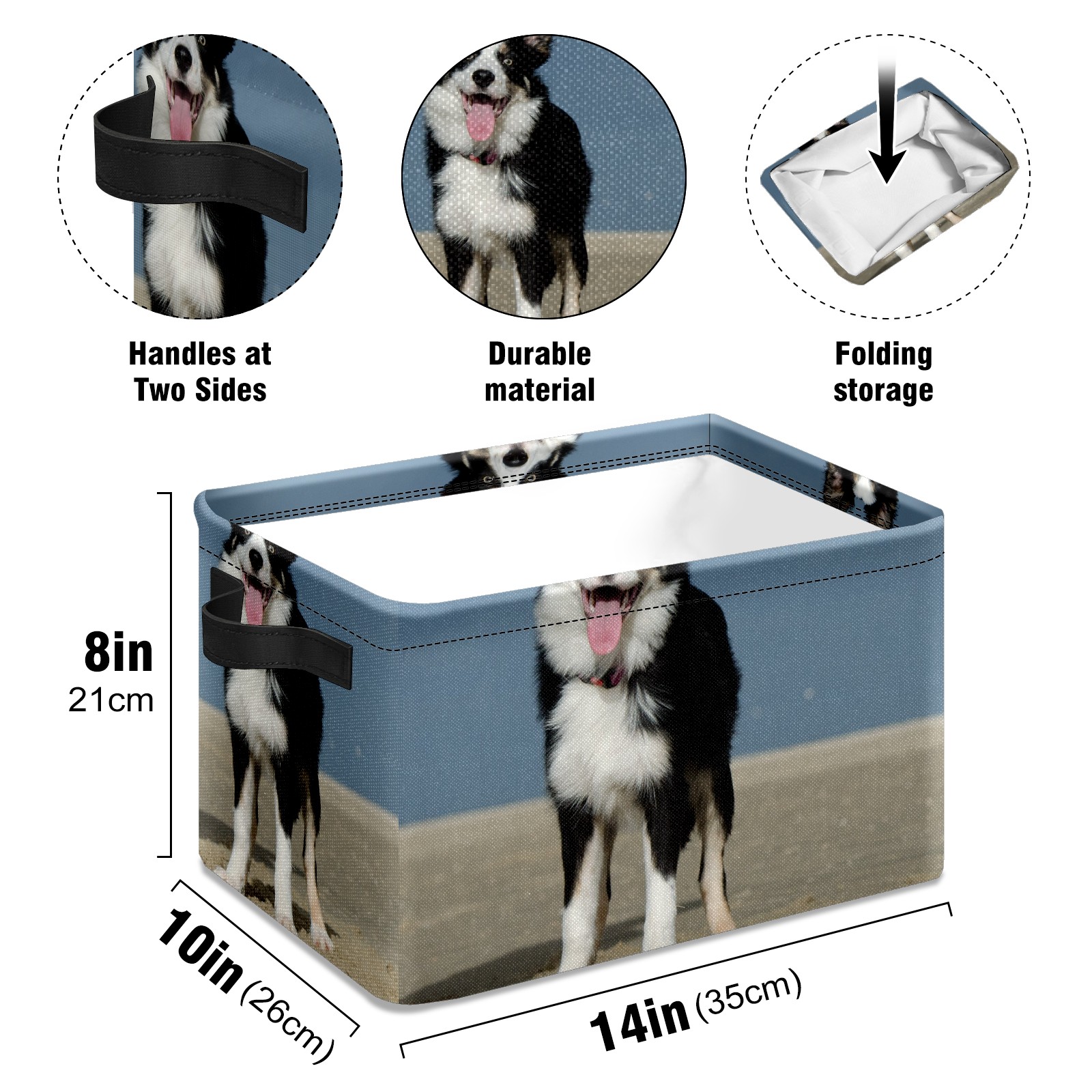 Handles at Two Sides

Durable material

Folding storage

8in
21cm

10in (26cm)

14in (35cm)