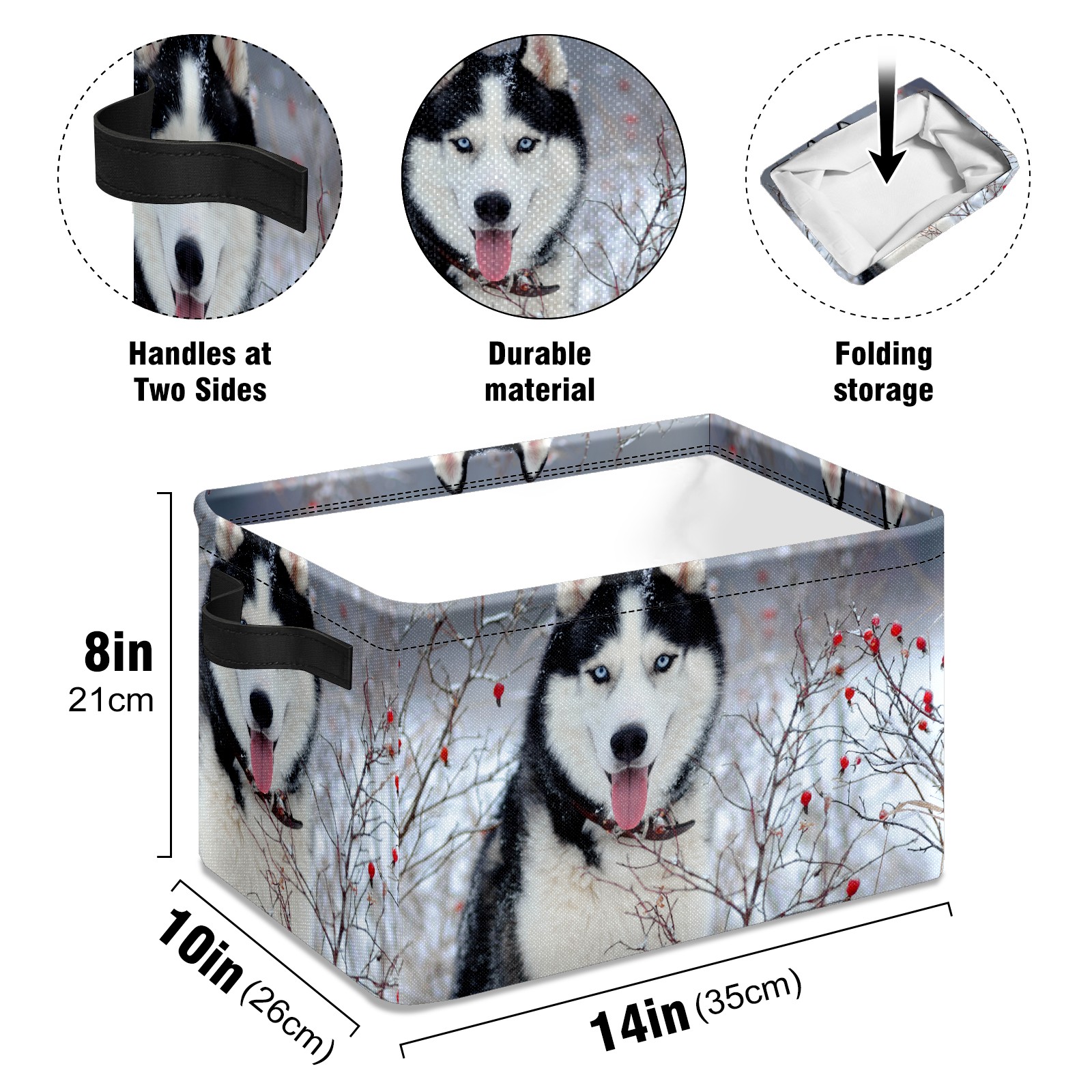 Handles at Two Sides

Durable material

Folding storage

8in
21cm

10in (26cm)

14in (35cm)