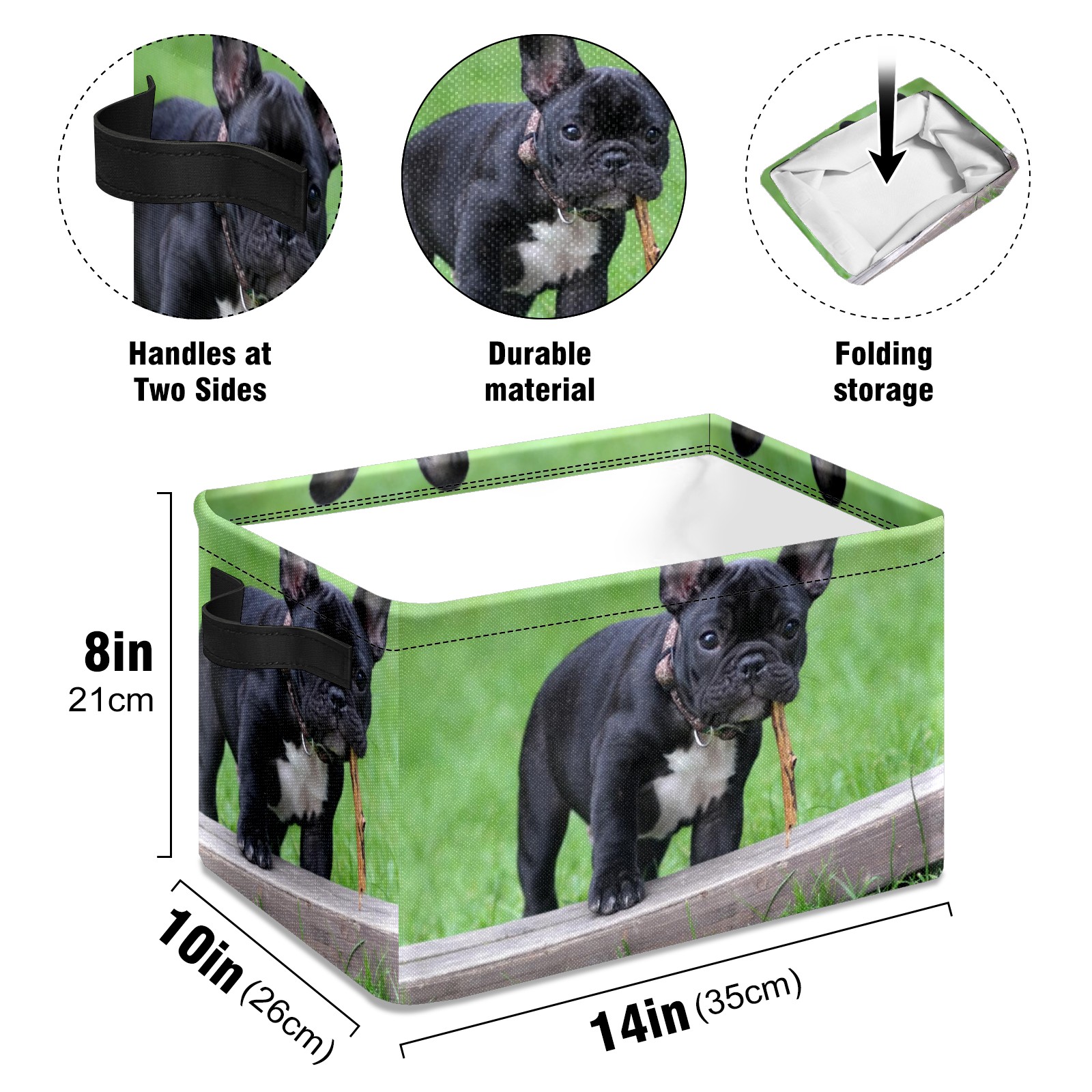 Handles at Two Sides

Durable material

Folding storage

8in
21cm

10in (26cm)

14in (35cm)