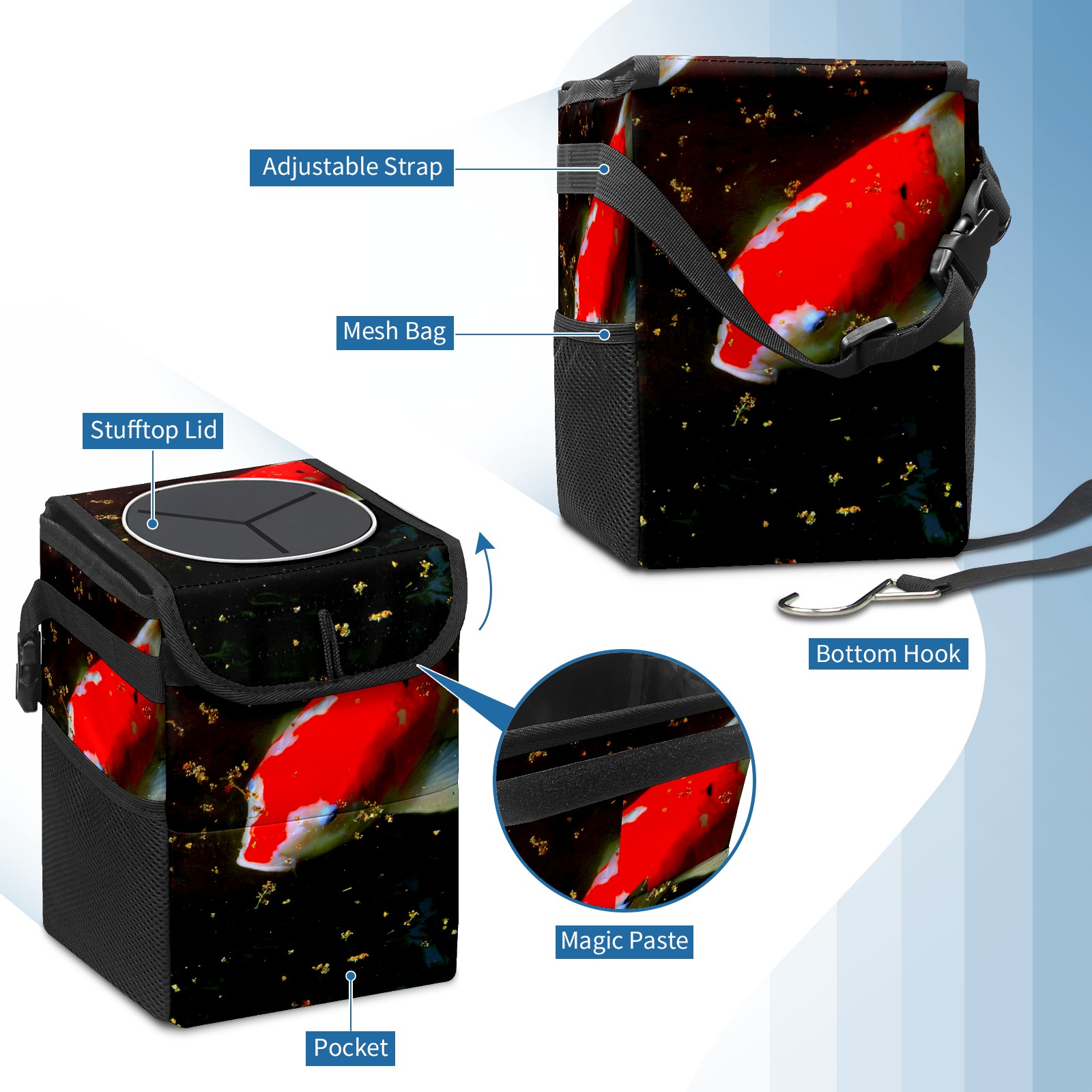 Adjustable Strap

Mesh Bag

Stufftop Lid

Bottom Hook

Magic Paste

Pocket