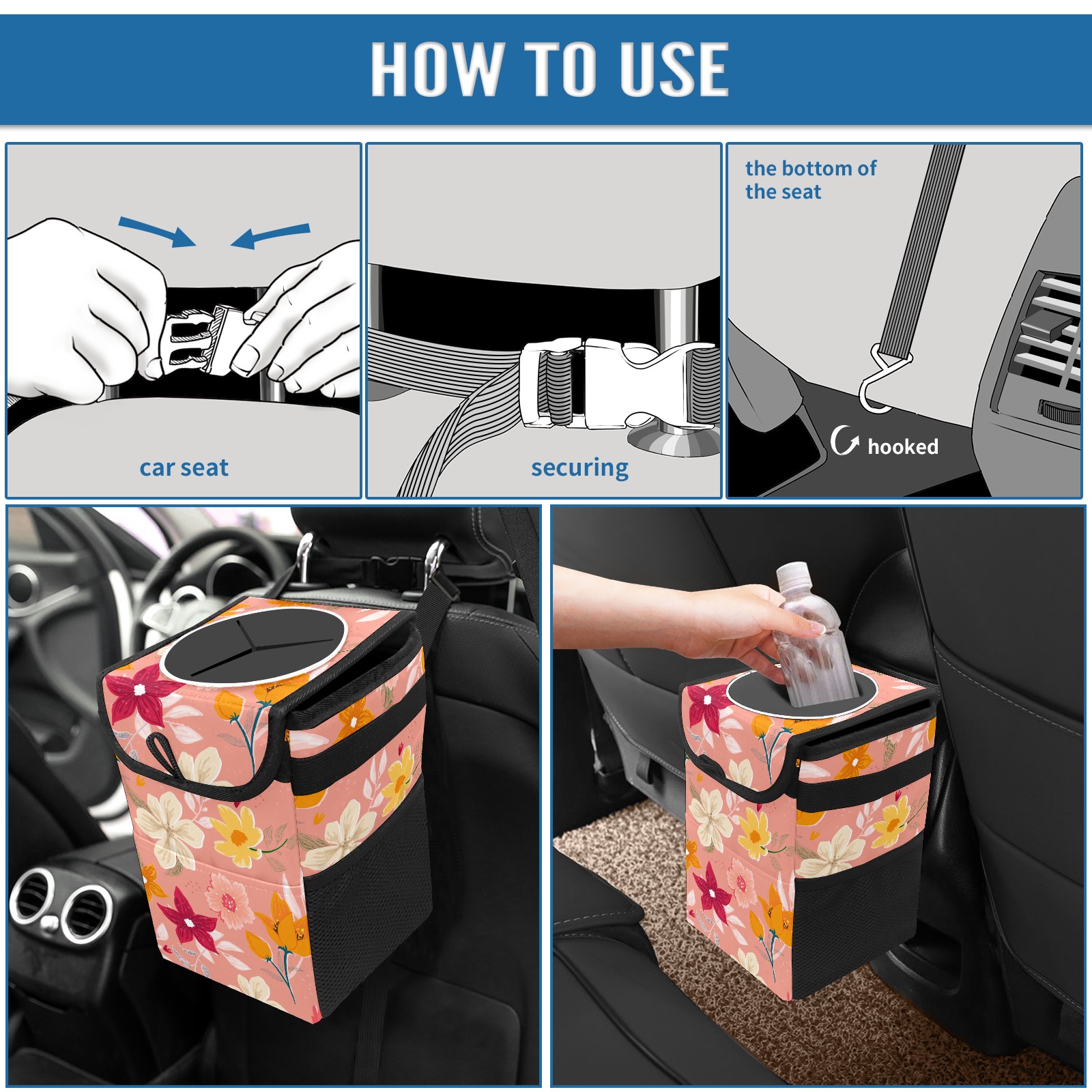 HOW TO USE

car seat

securing

the bottom of the seat

hooked